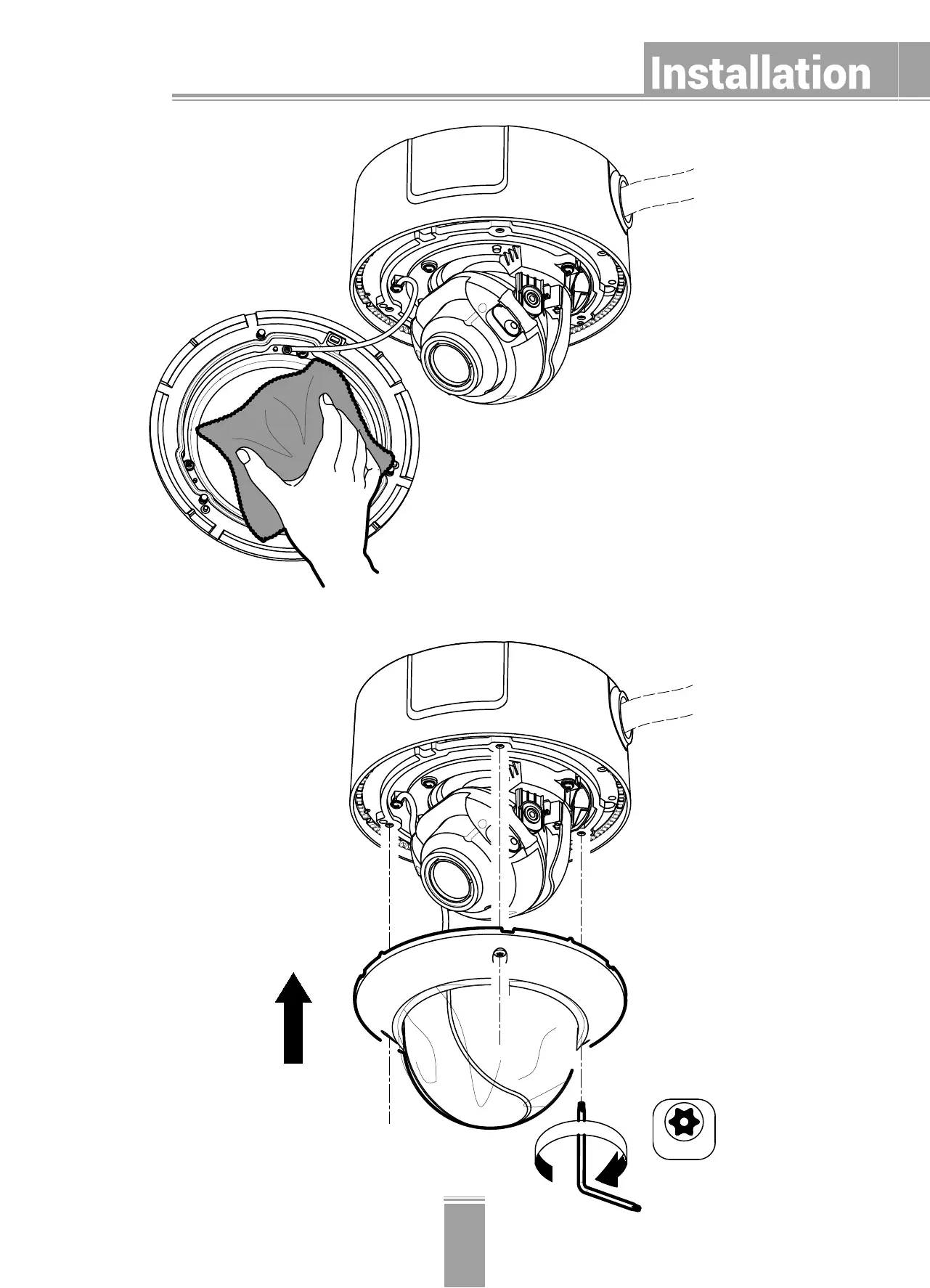 Installation