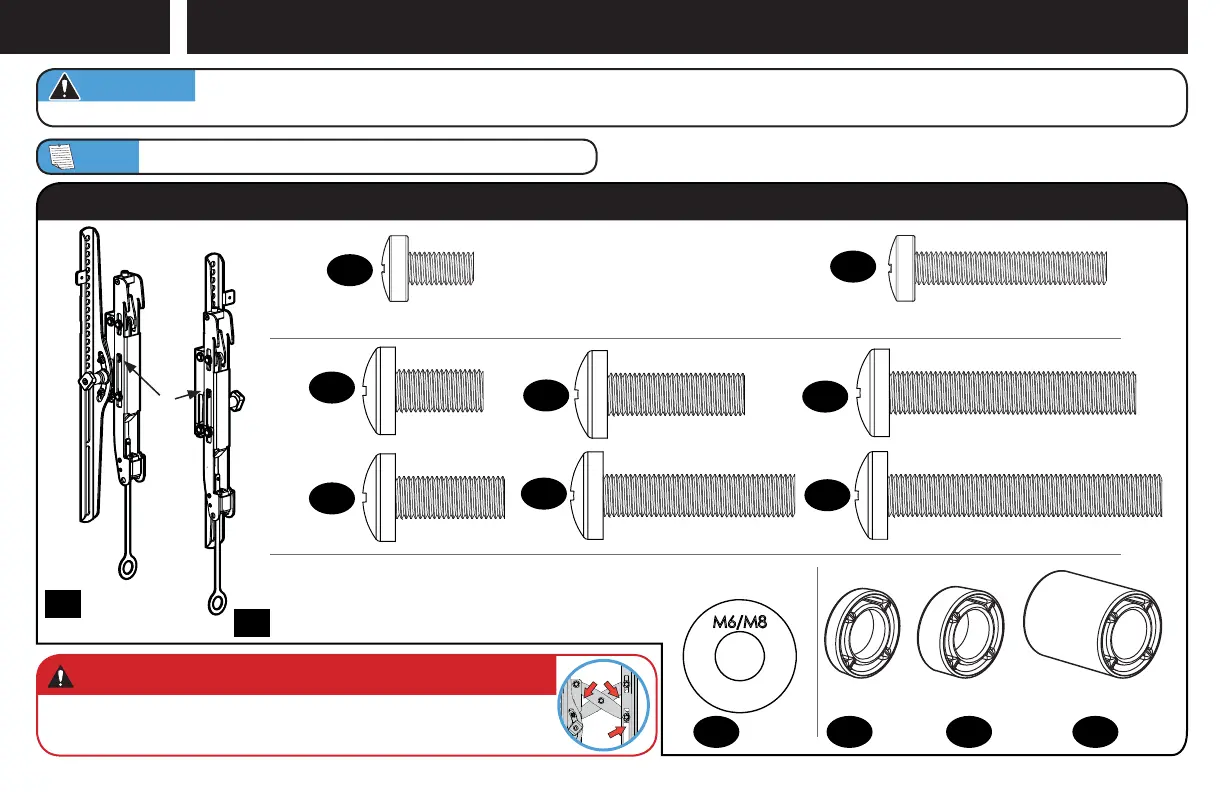 M6/M8