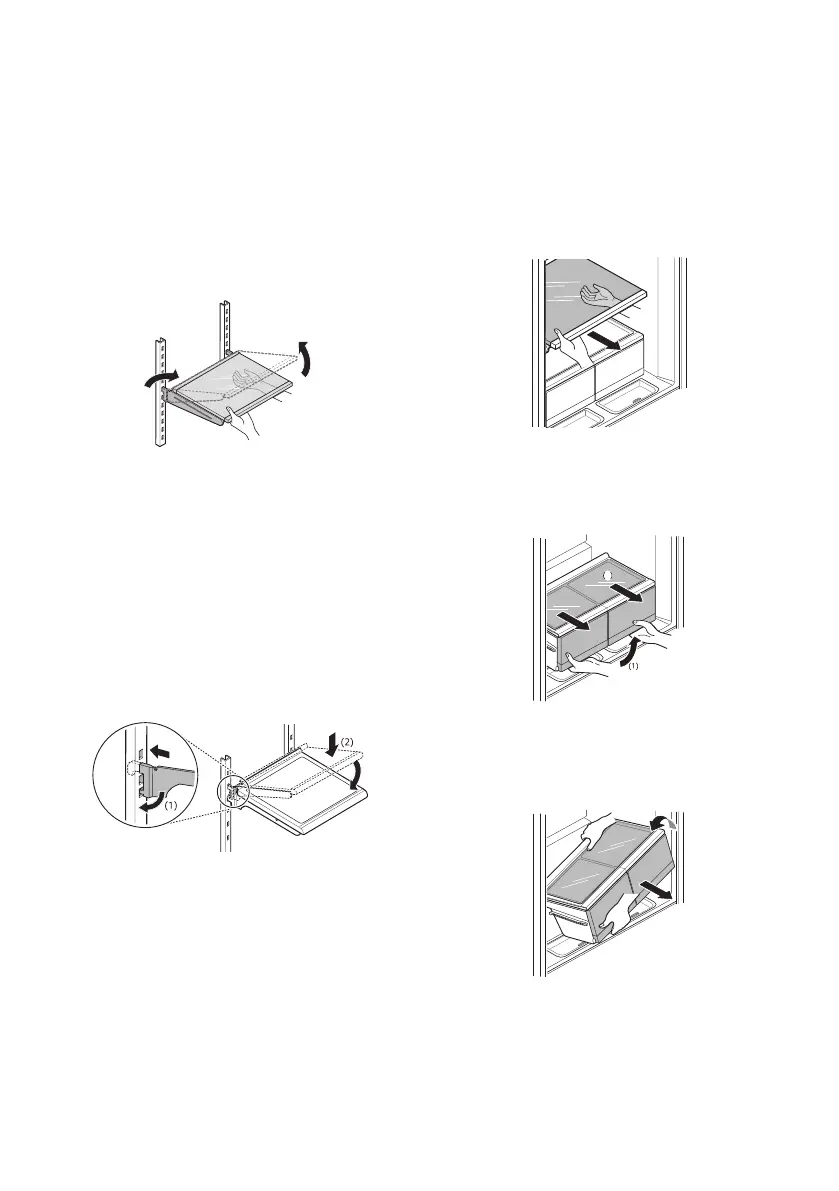 (2)

(1)

(1)