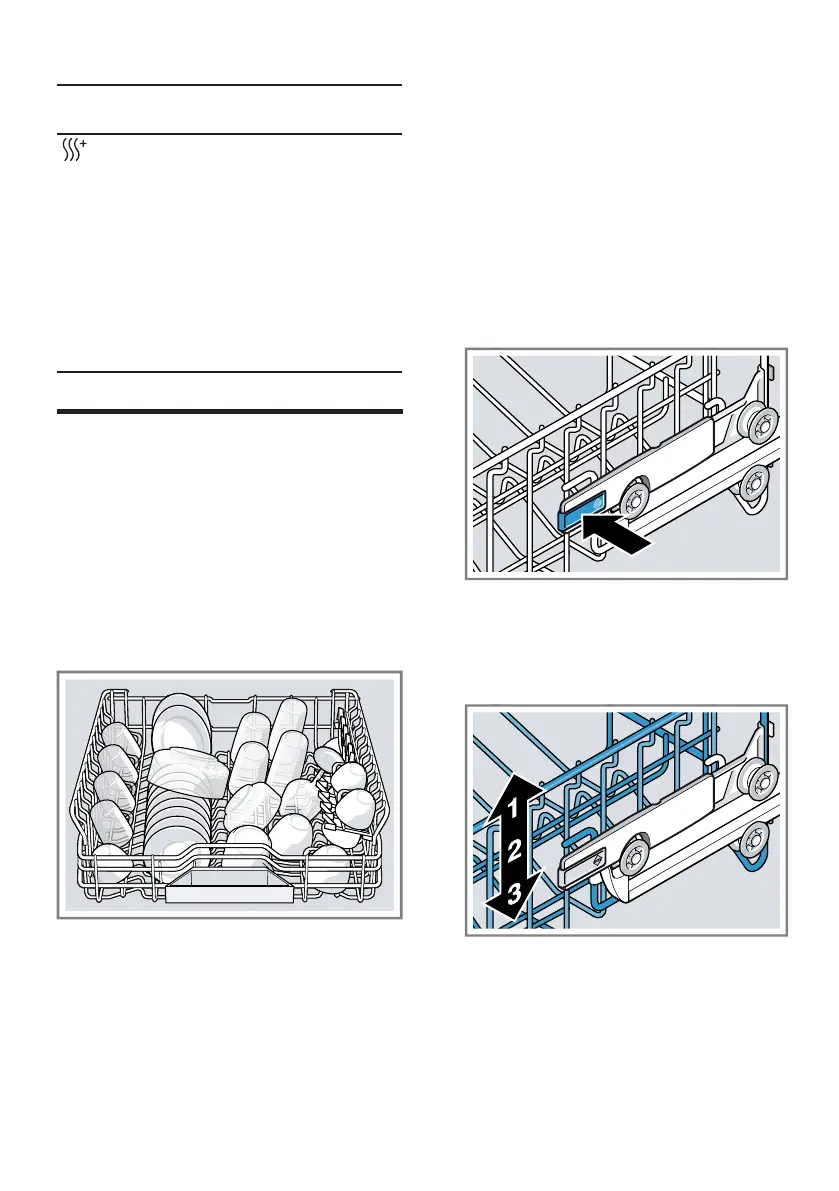 1

2

3