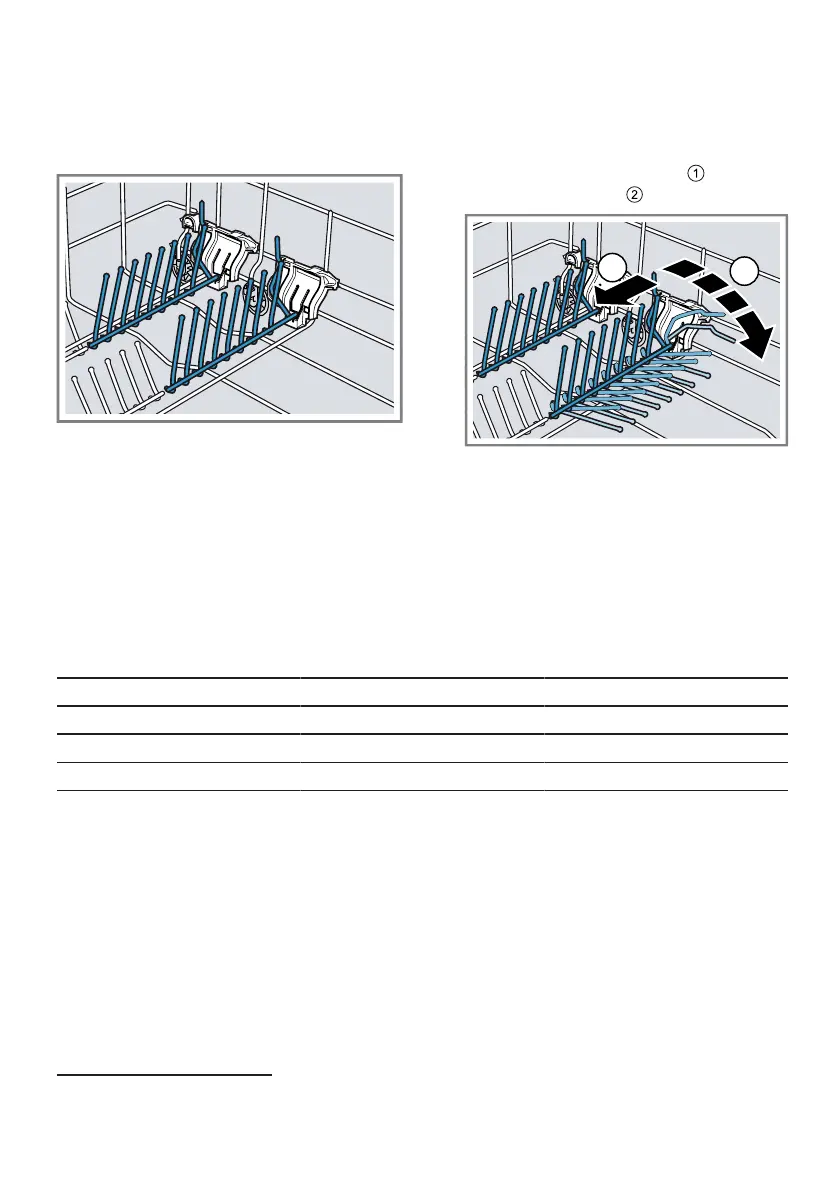 ①
②