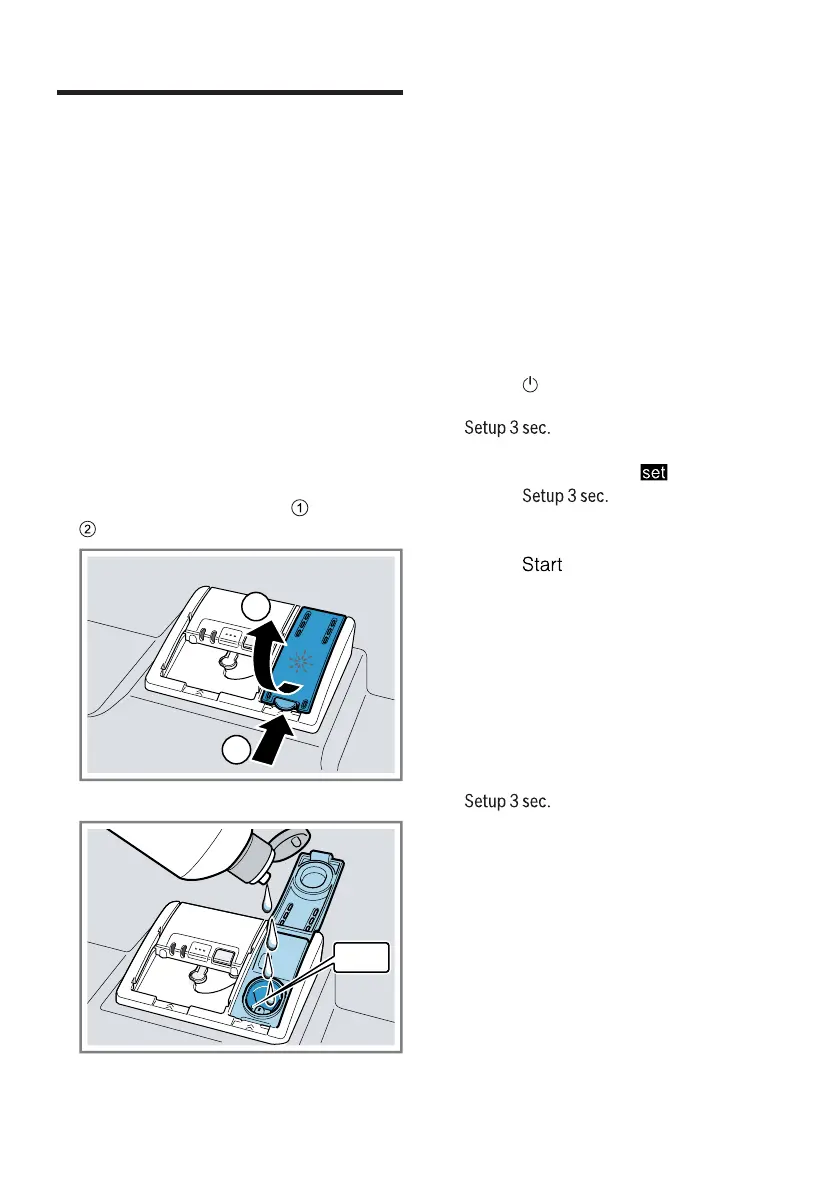 ①
②

Setup 3 sec.

set
Setup 3 sec.

Start

Setup 3 sec.