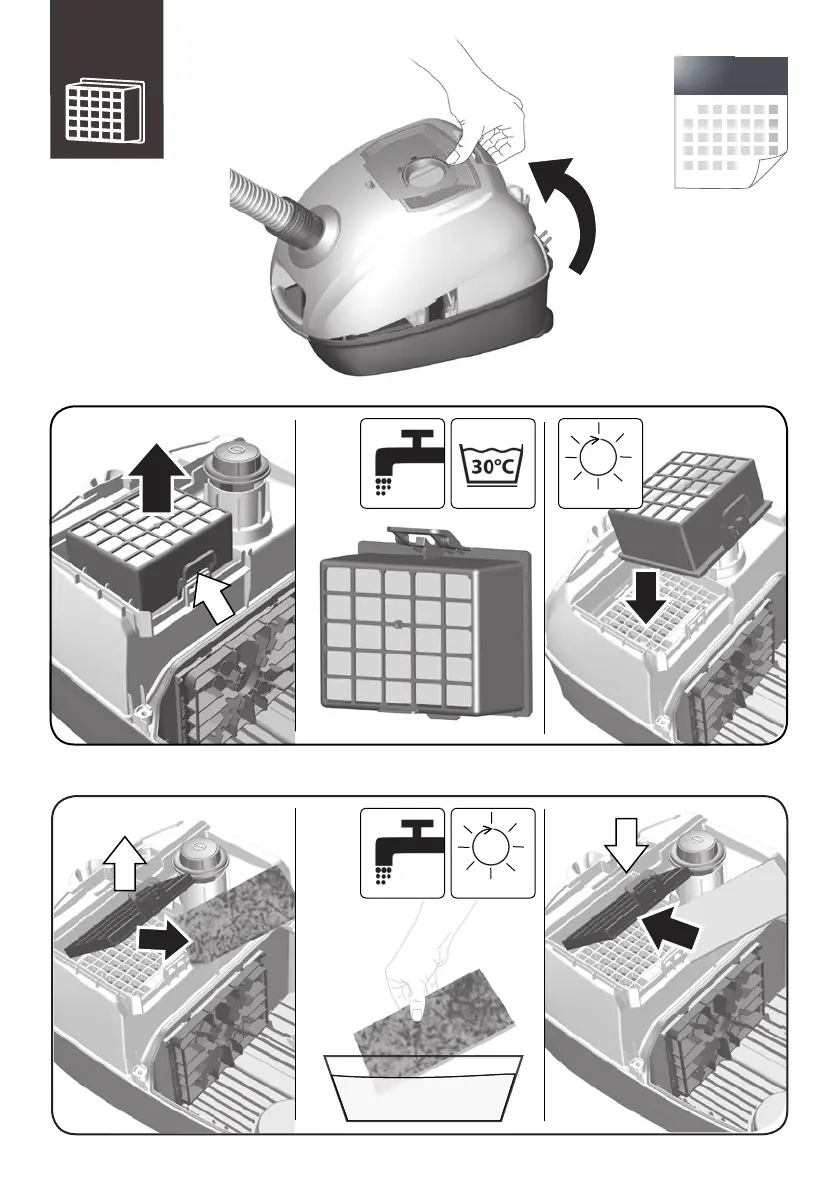 30°C