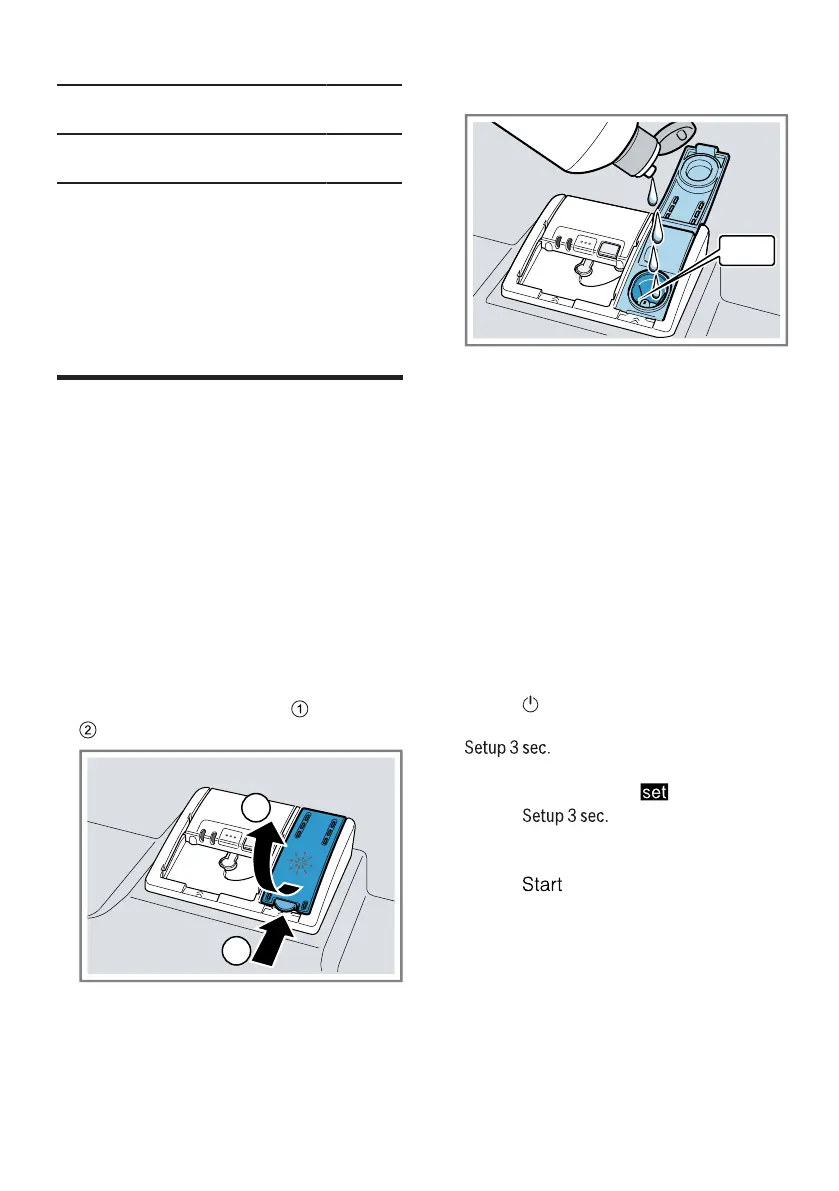 ①
②

Setup 3 sec.

set
Setup 3 sec.

Start