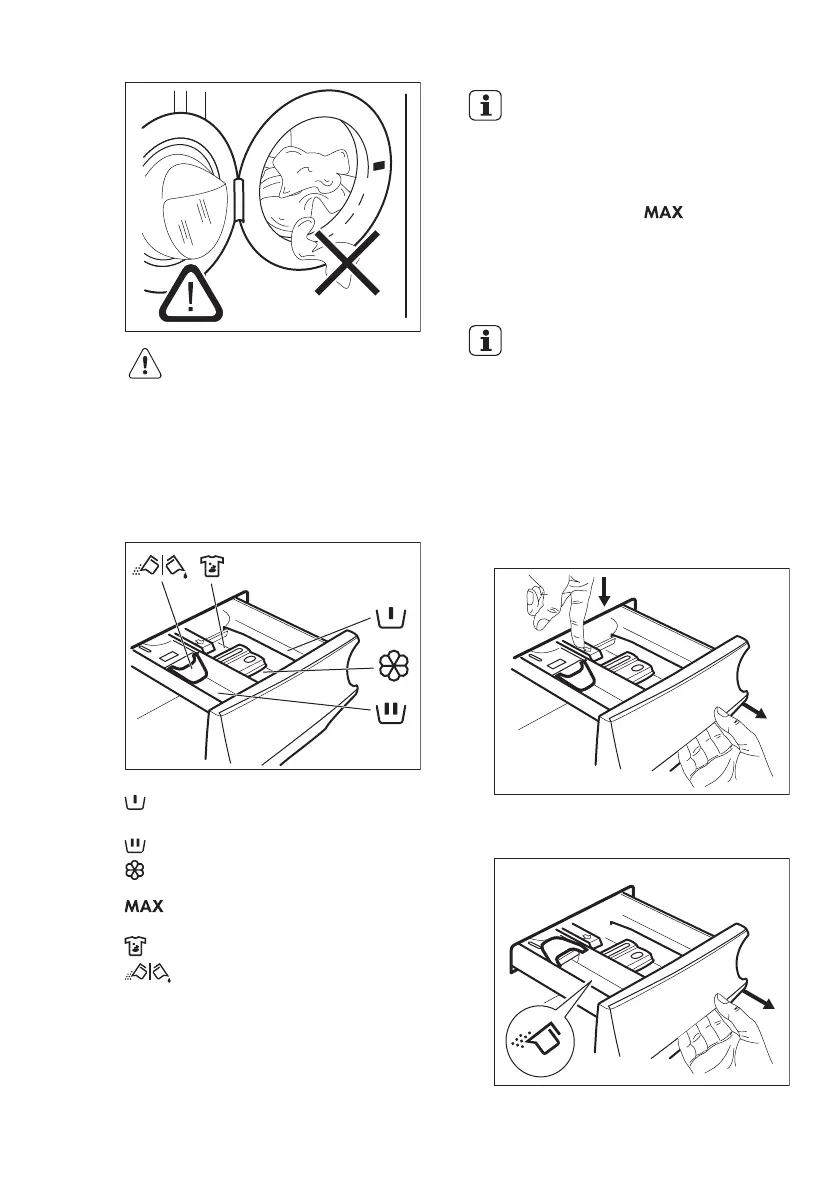 MAX

MAX