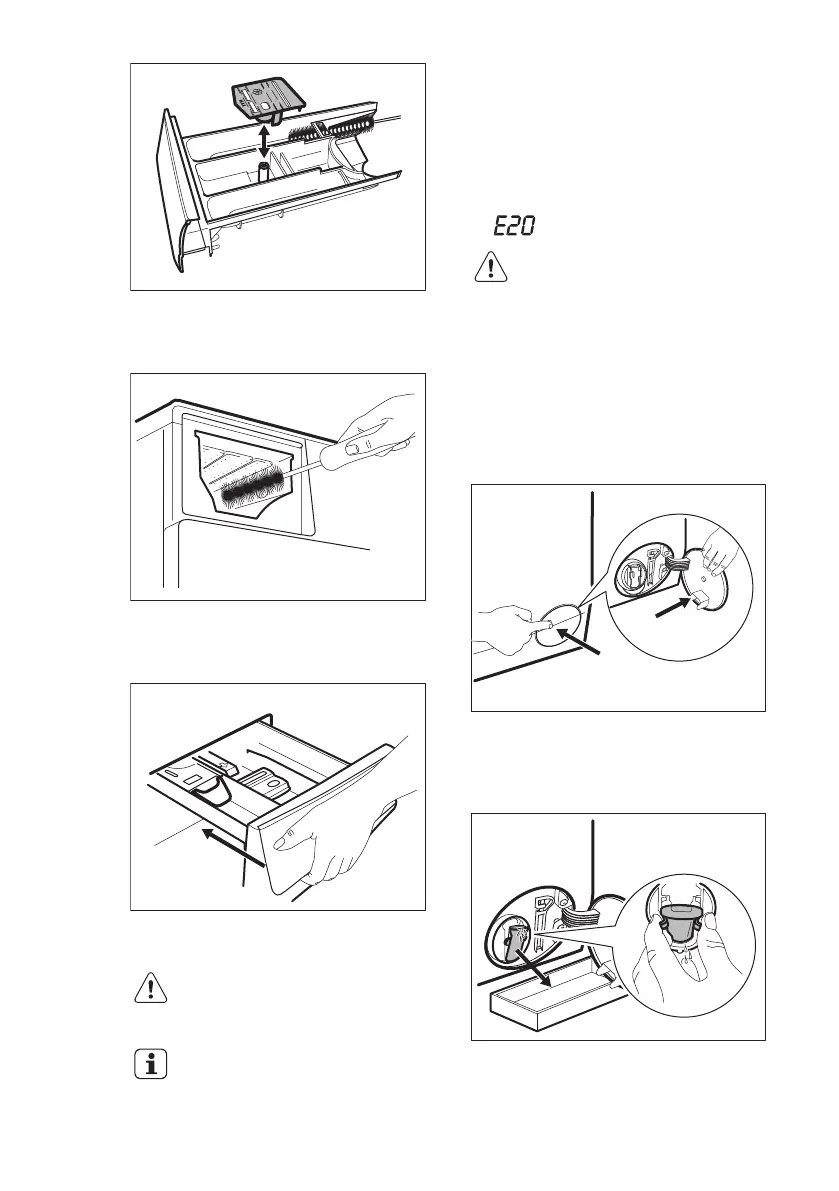 E20