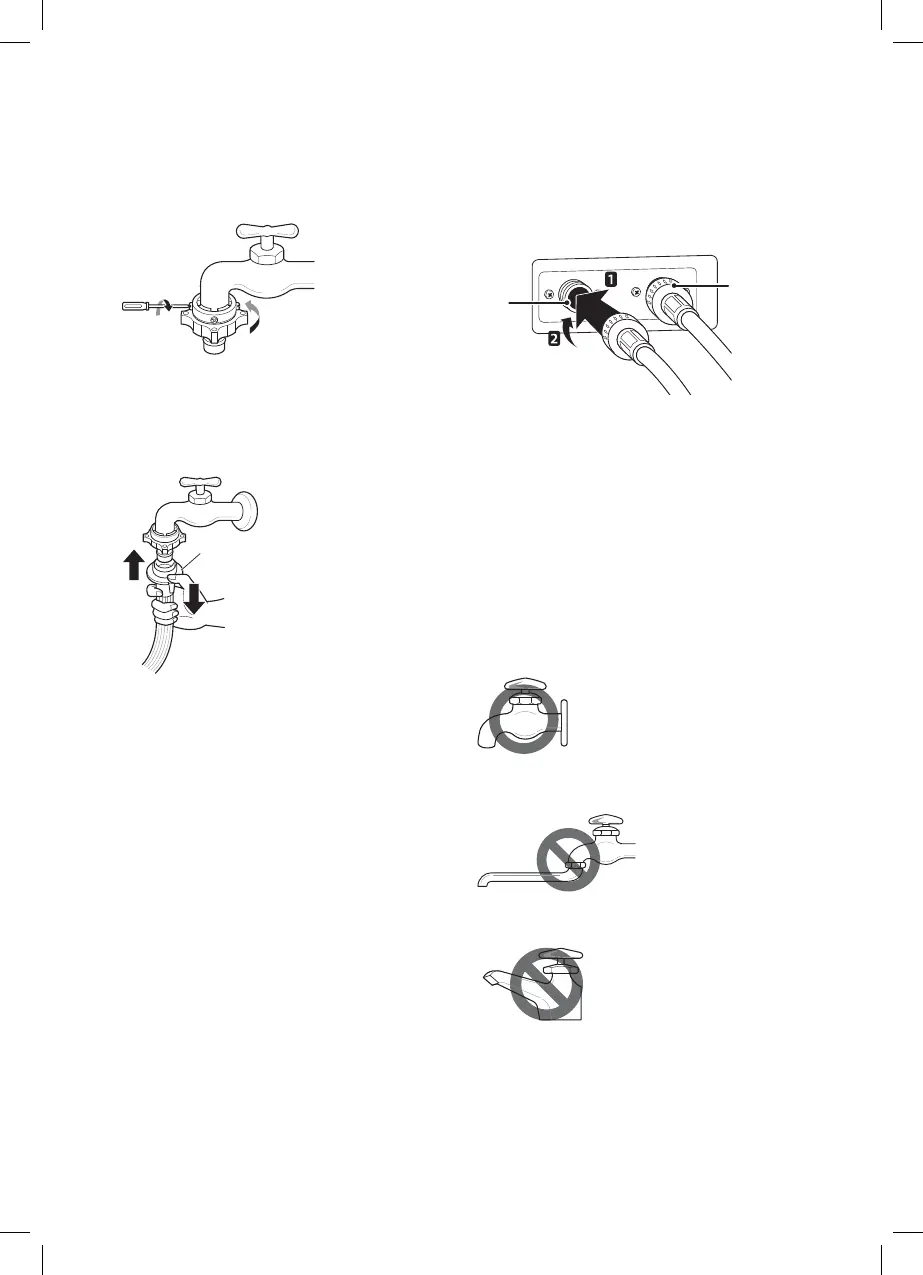 1

2