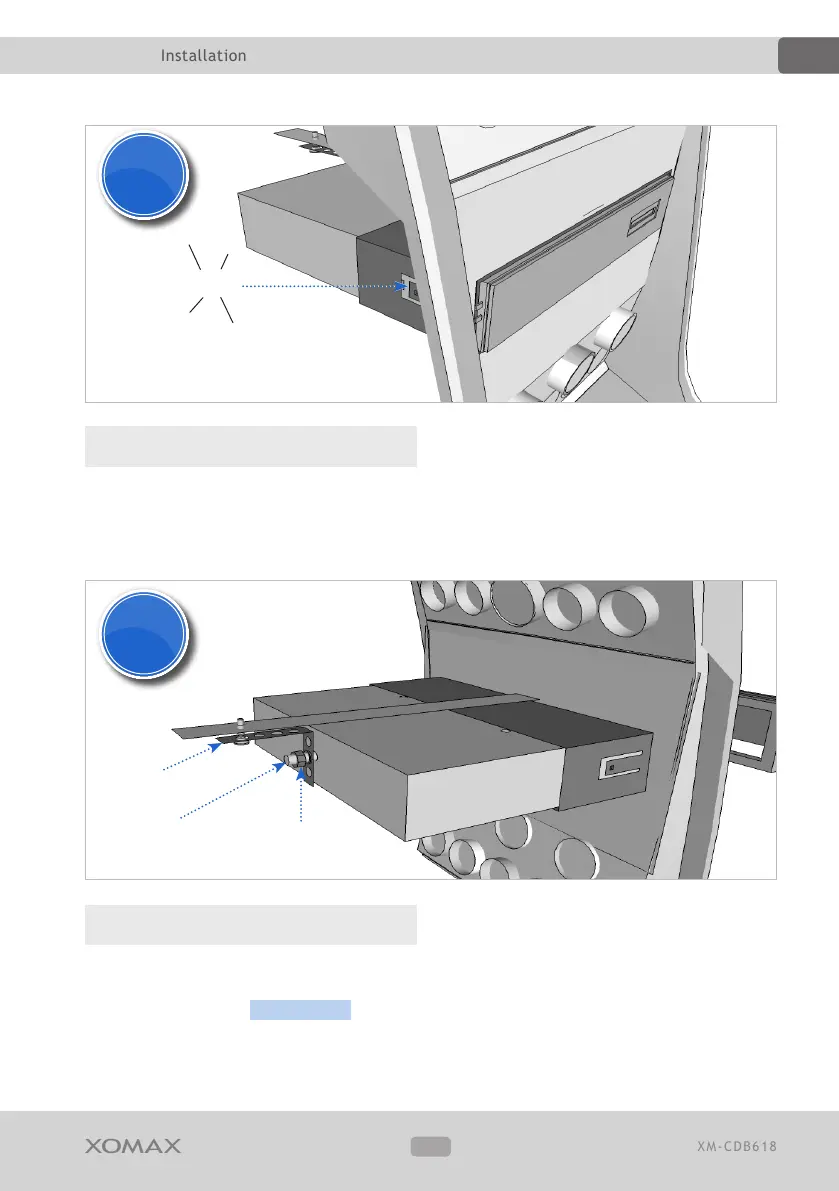 Installation

XOMAX

XM-CDB618