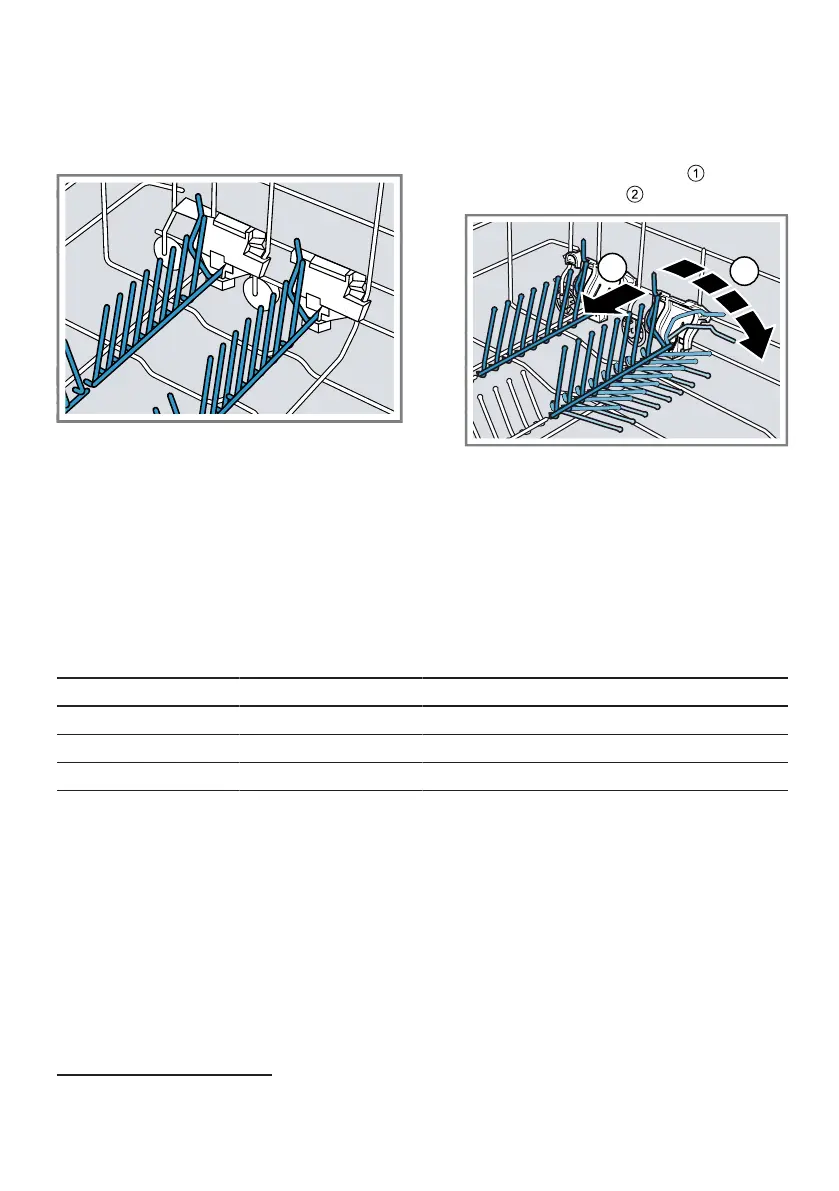 ①
②