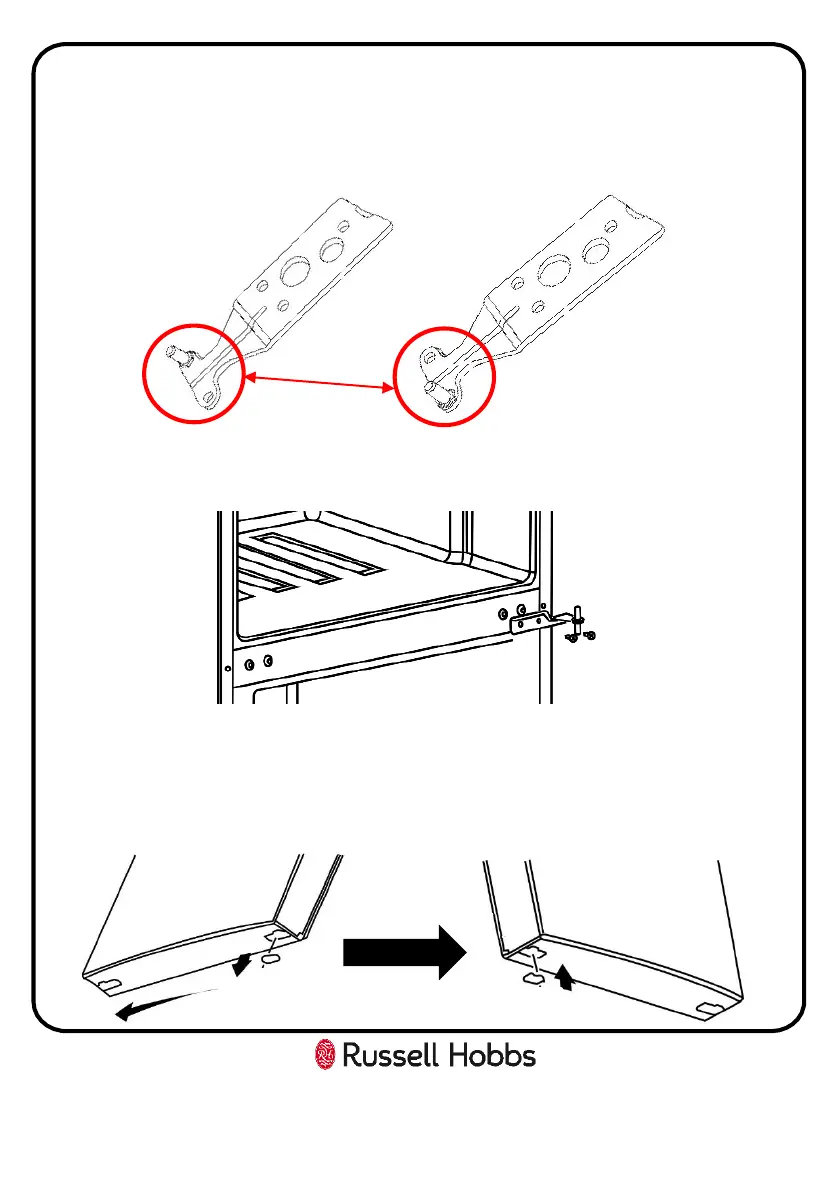 Russell Hobbs