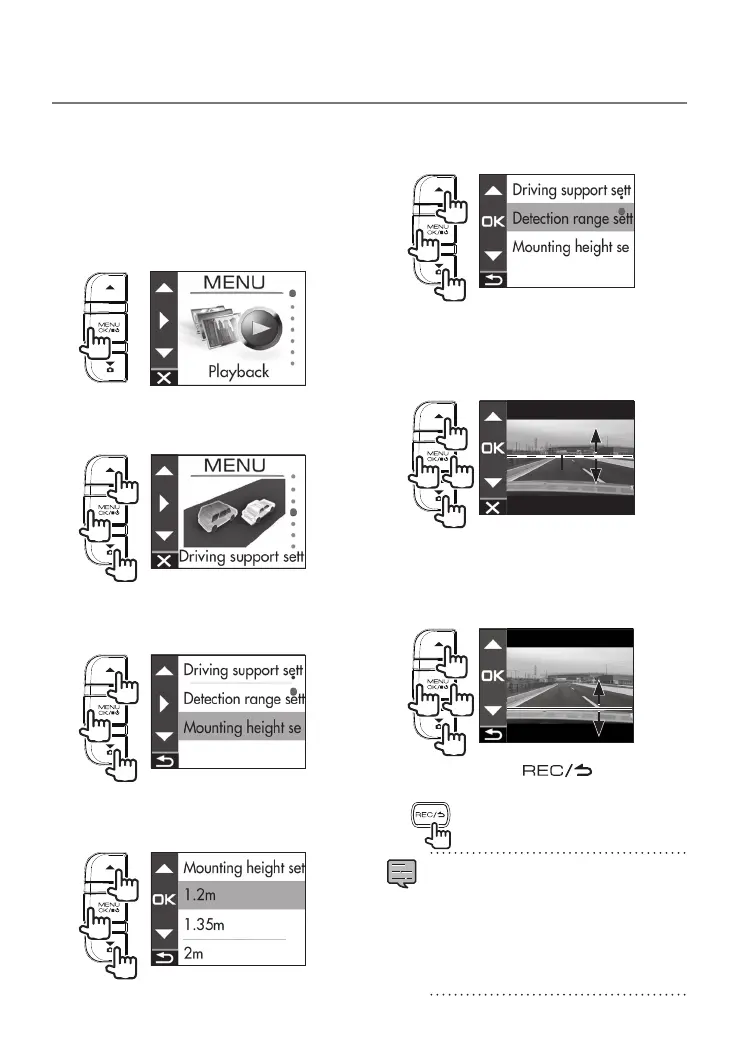 MENU
OK/
MENU
Playback

MENU
OK/
MENU
Driving support sett

MENU
OK/
Driving support sett
Detection range sett
Mounting height se

MENU
OK/
Mounting height set
OK
1.2m
1.35m
2m

MENU
OK/
Driving support sett
OK
Detection range sett
Mounting height se

MENU
OK/
OK

MENU
OK/
OK

REC/

REC/