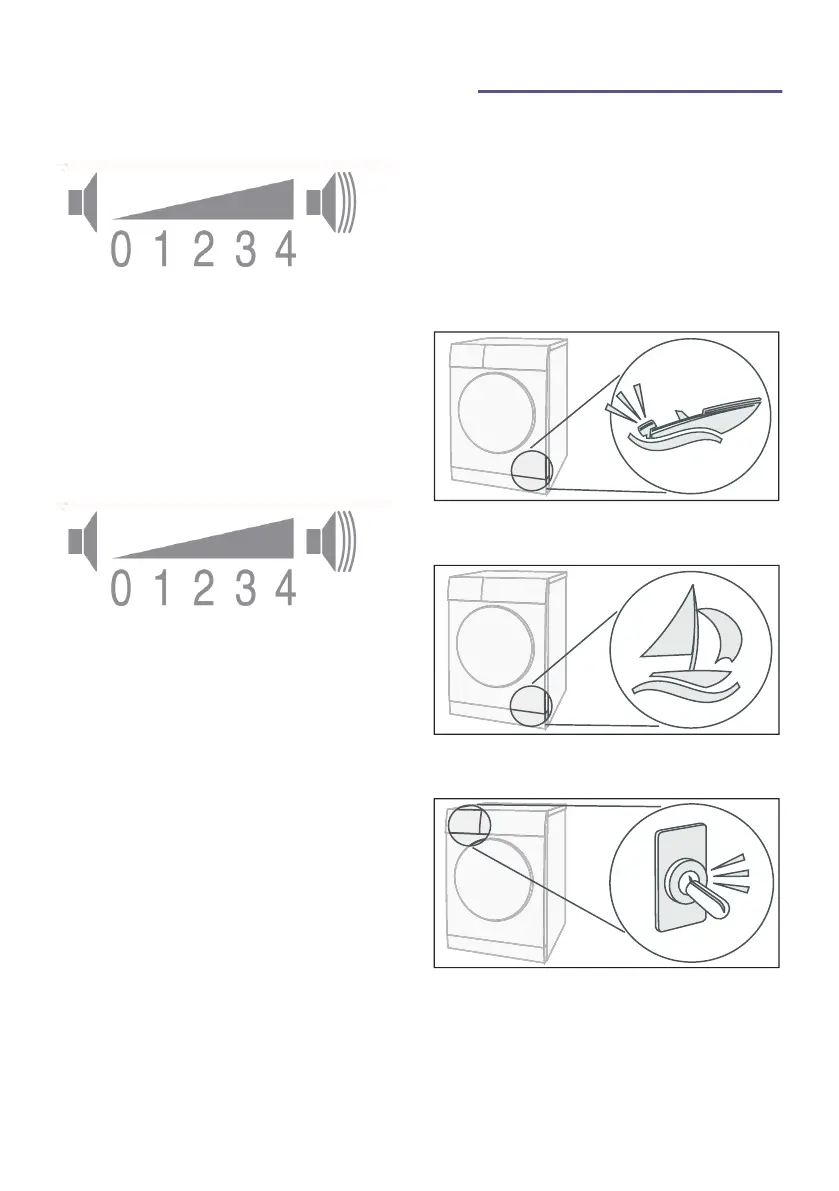 0 1 2 3 4

0 1 2 3 4