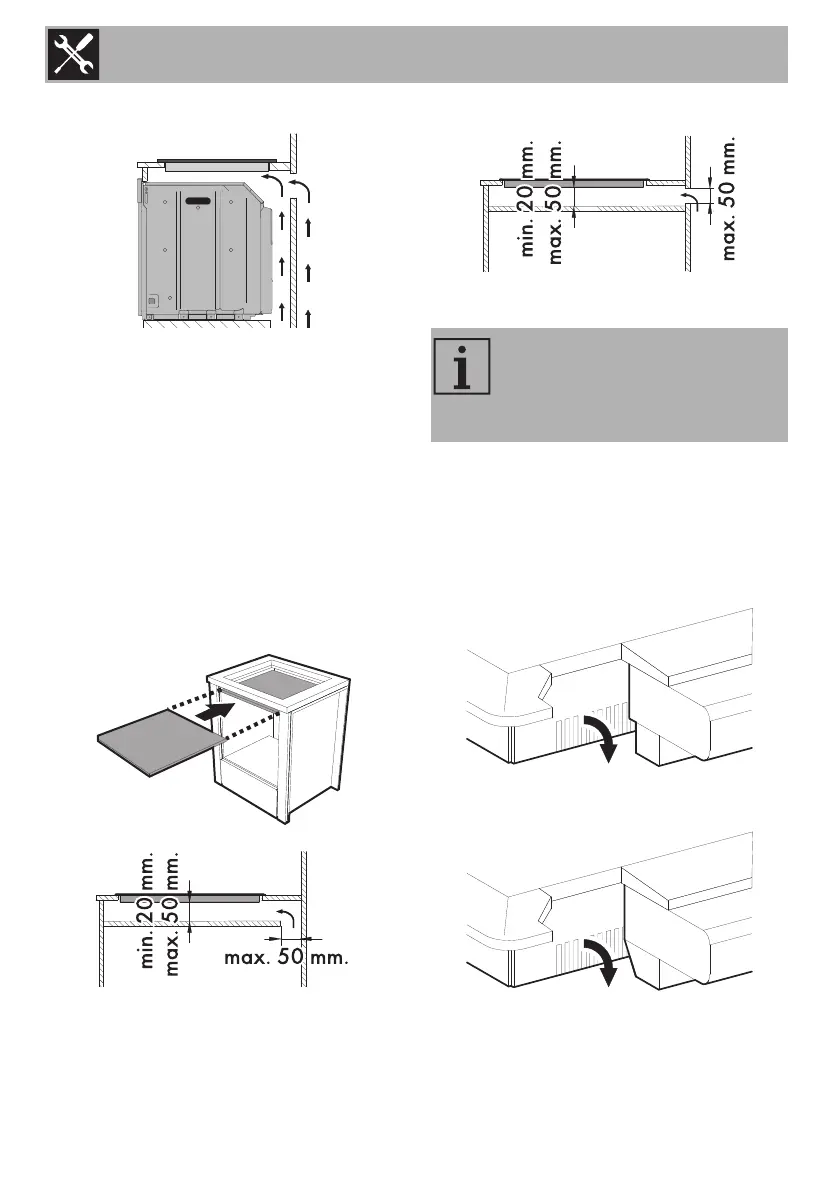 min. 20 mm.
max. 50 mm.
max. 50 mm.

min. 20 mm.
max. 50 mm.
max. 50 mm.