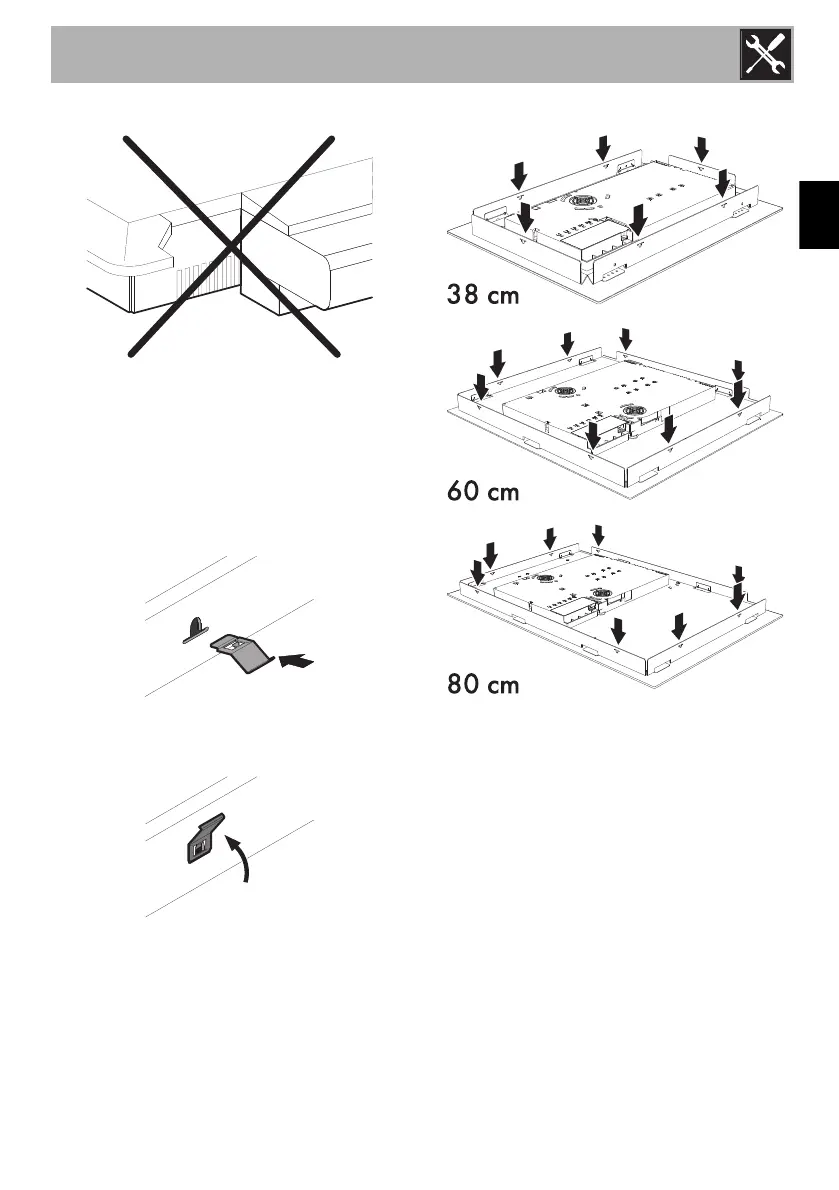 38 cm

60 cm

80 cm