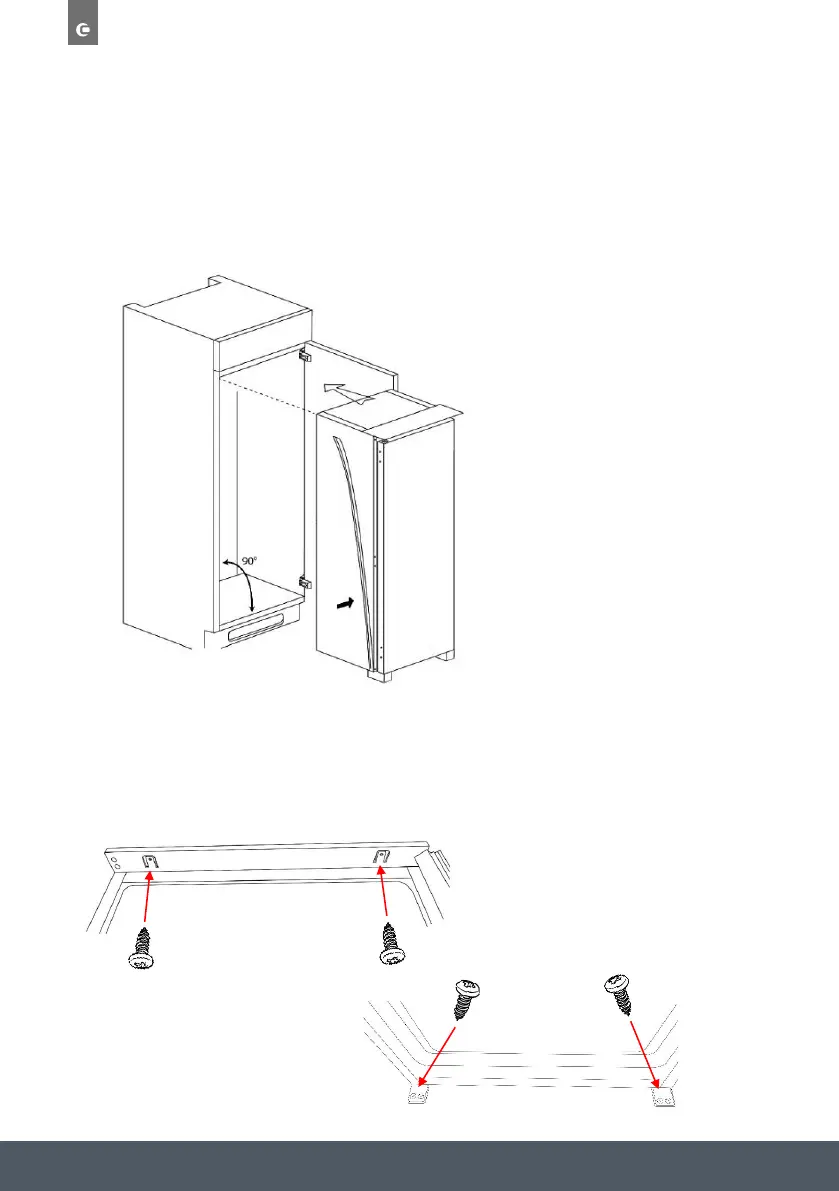 90°