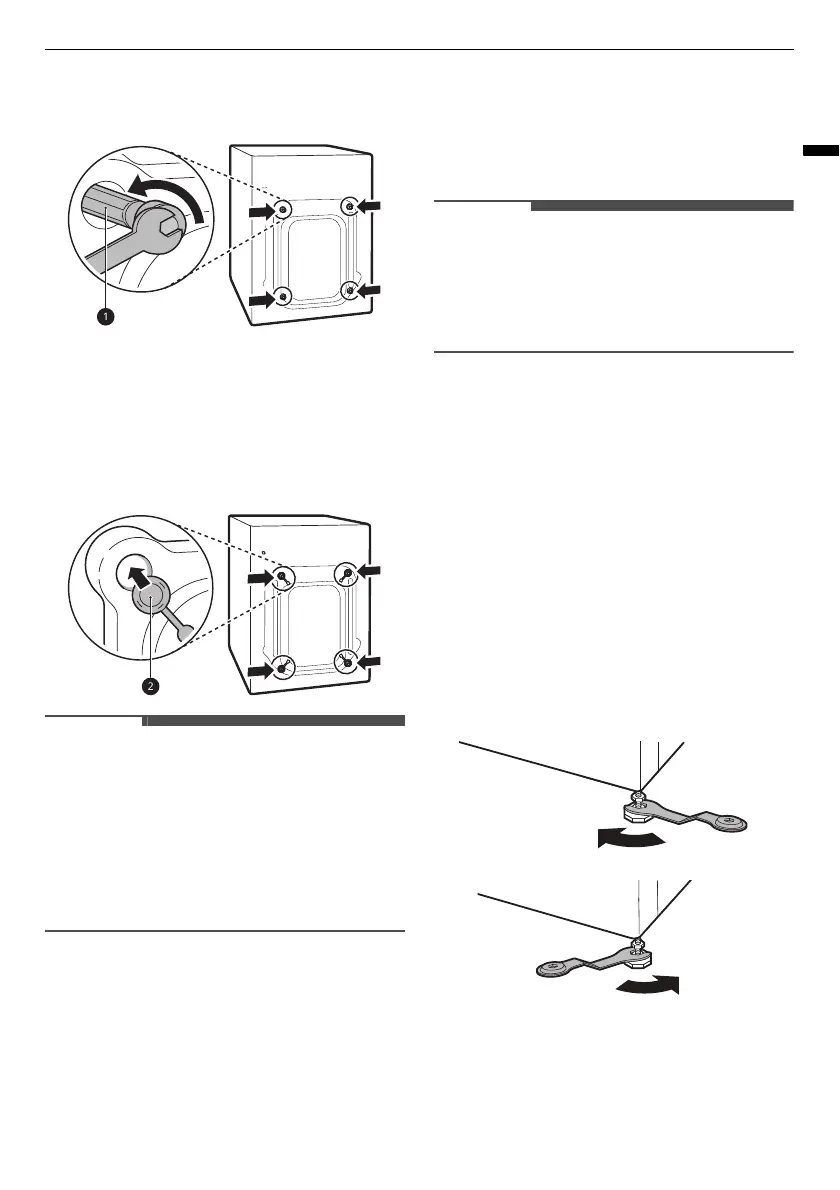 1

2