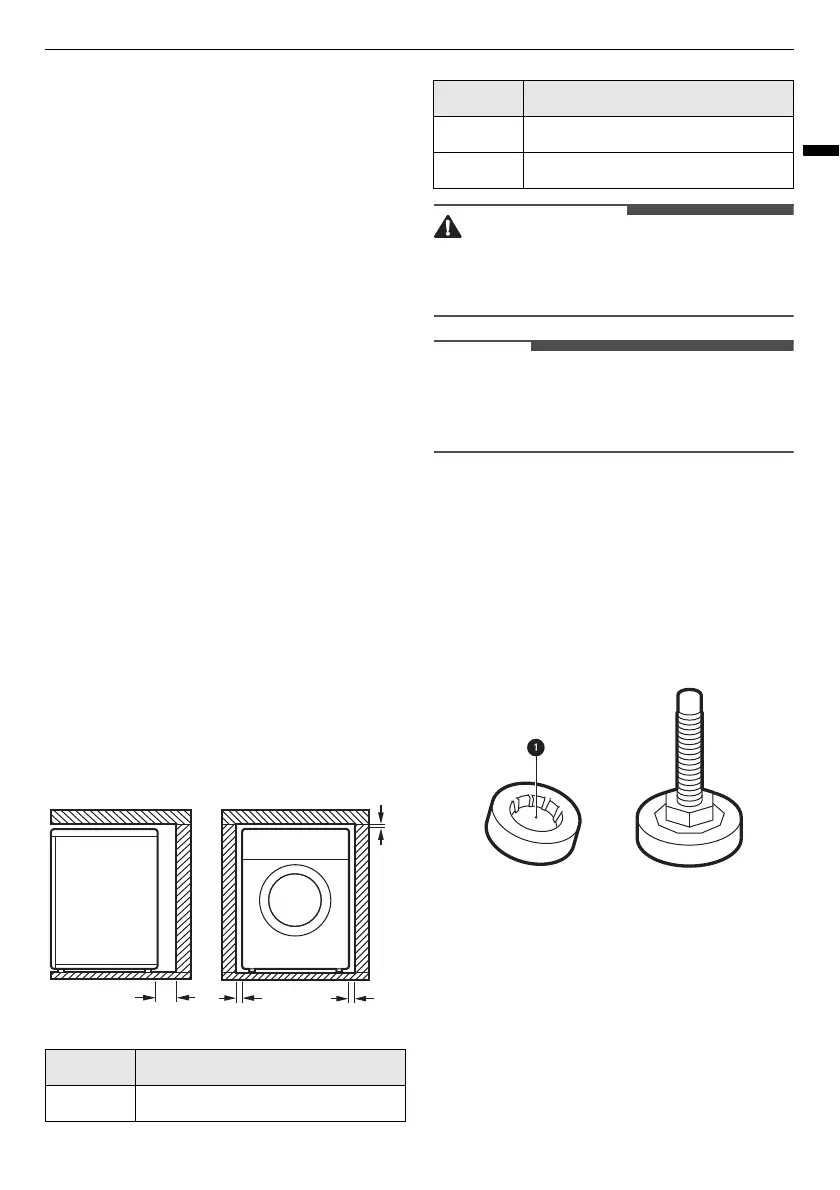 1