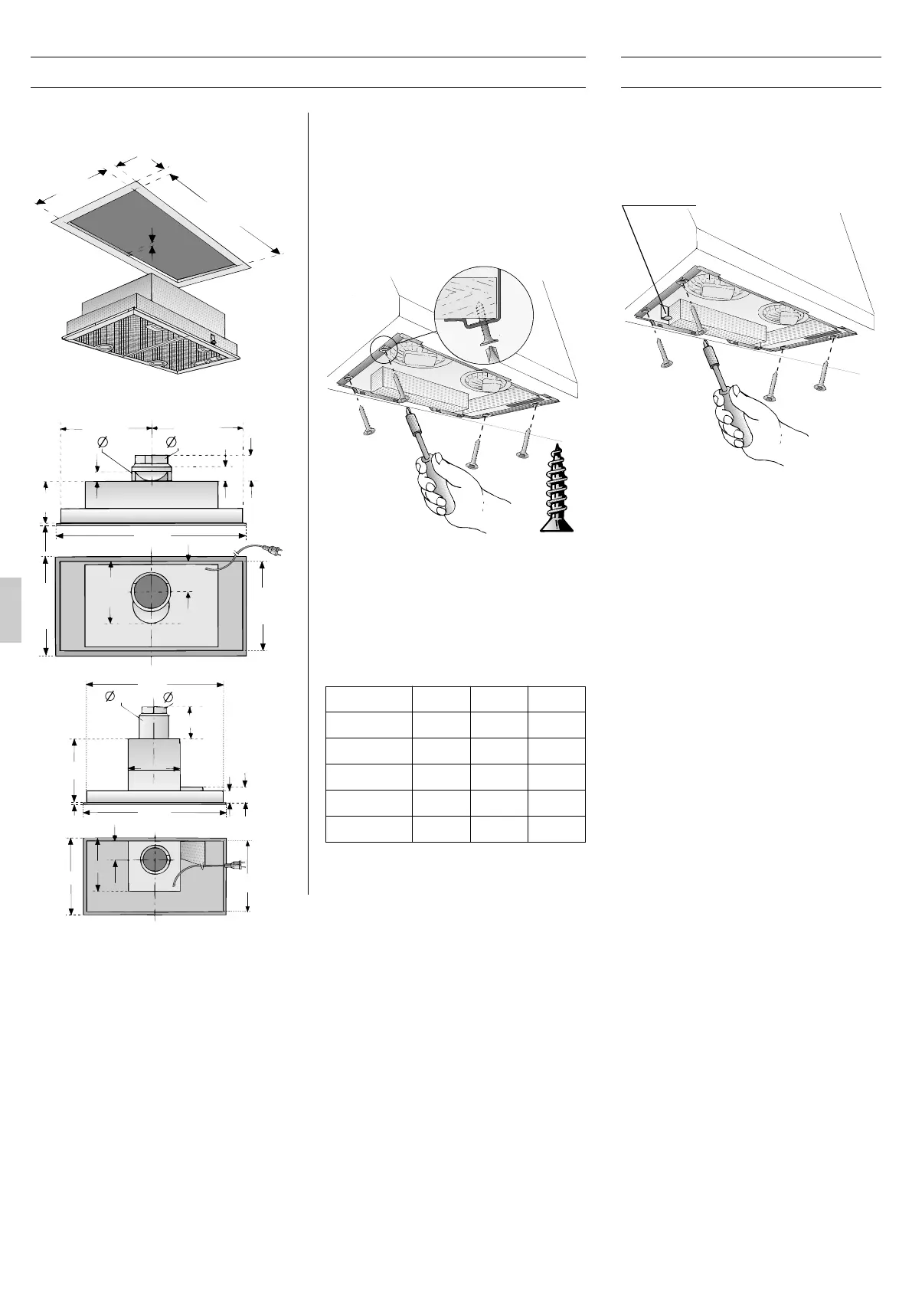 ∅ ∅

∅ ∅