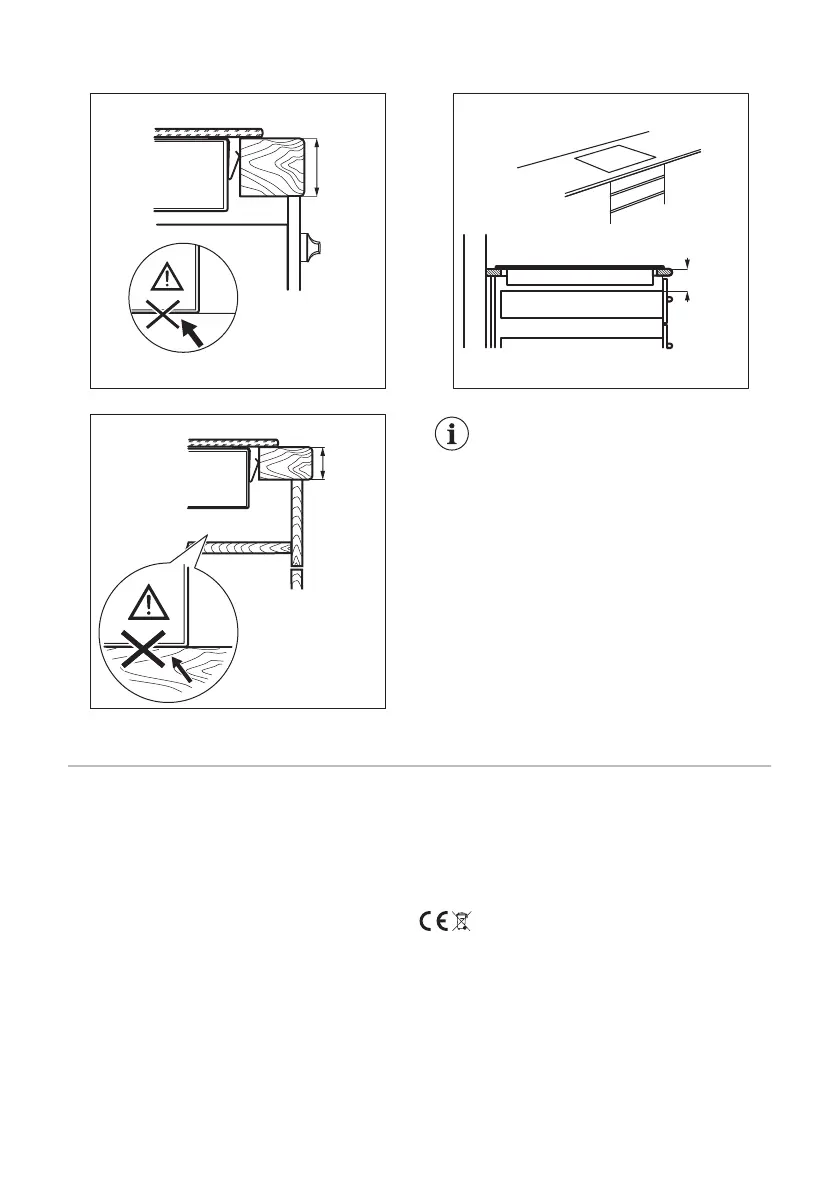 CE