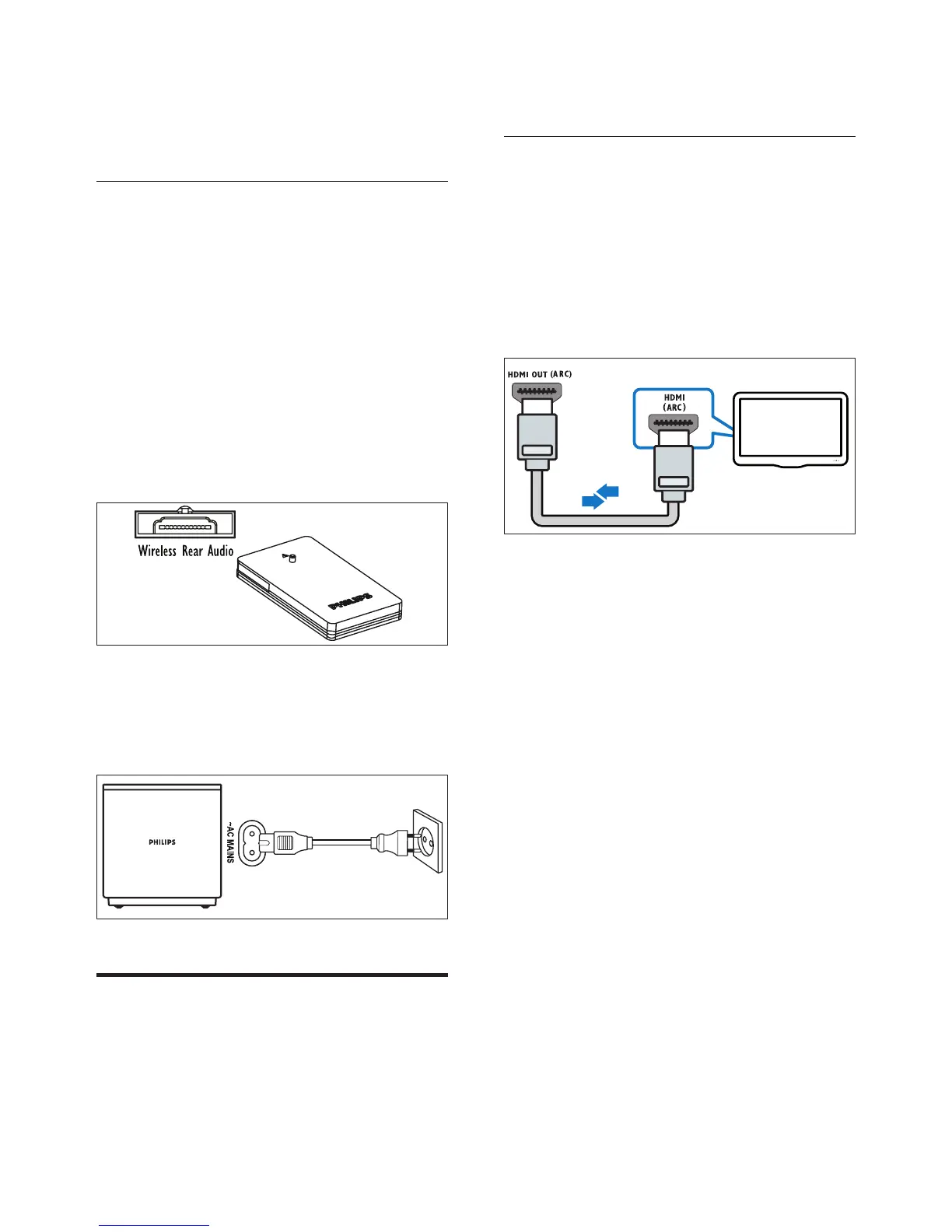 Wireless Rear Audio

PHILIPS

PHILIPS

~AC MAINS

HDMI OUT (ARC)

HDMI (ARC)