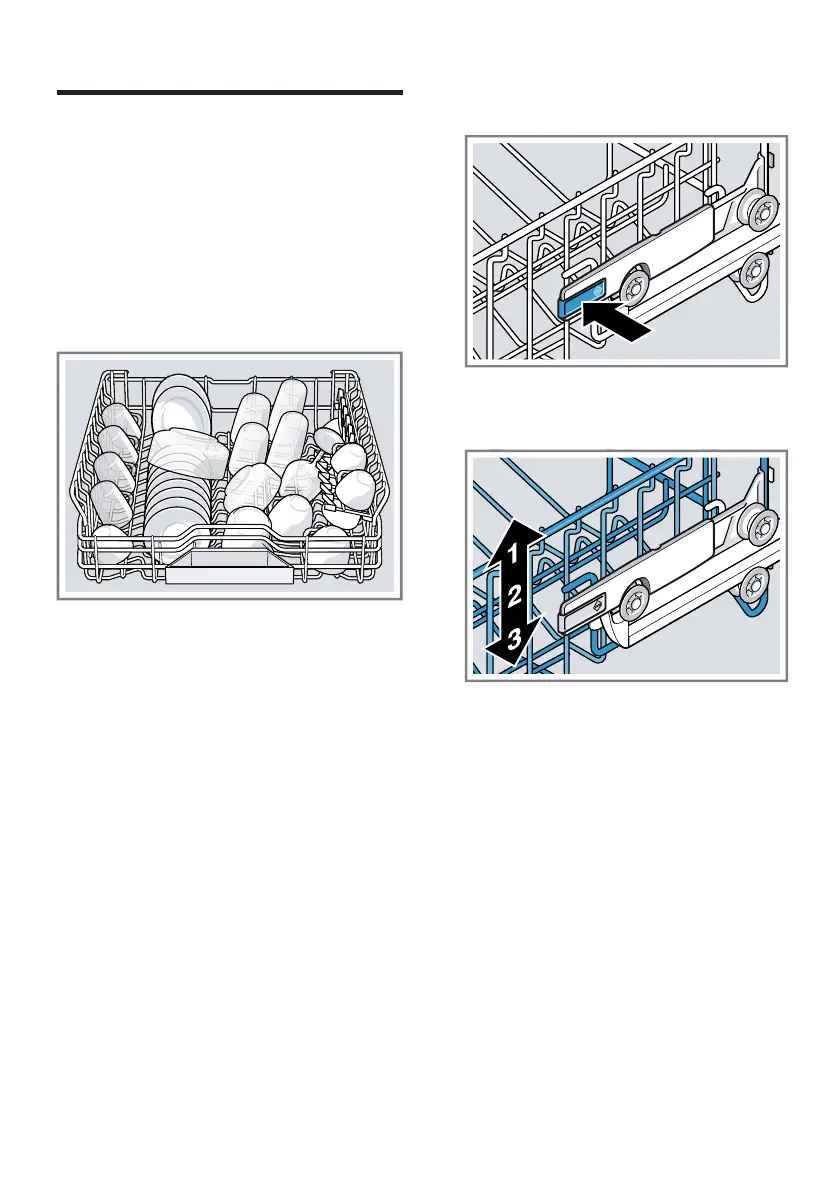 1
2
3