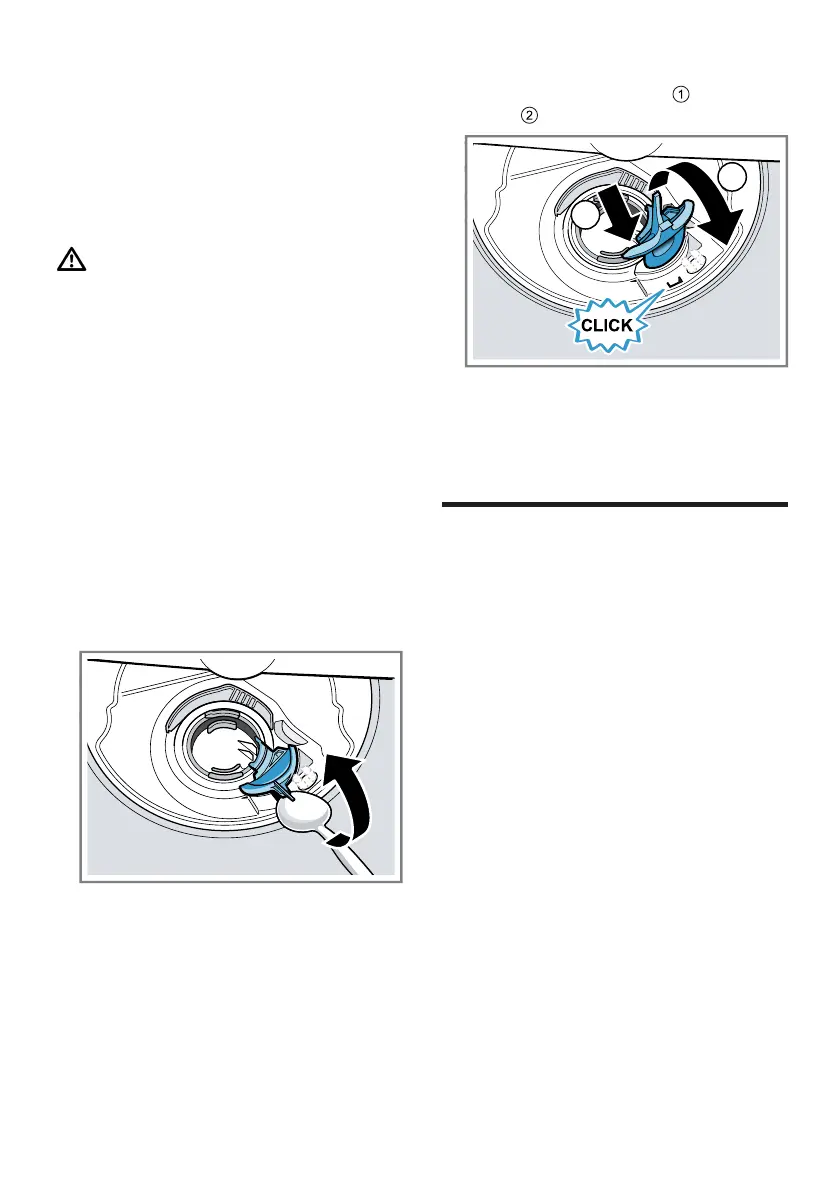 ①
②

CLICK