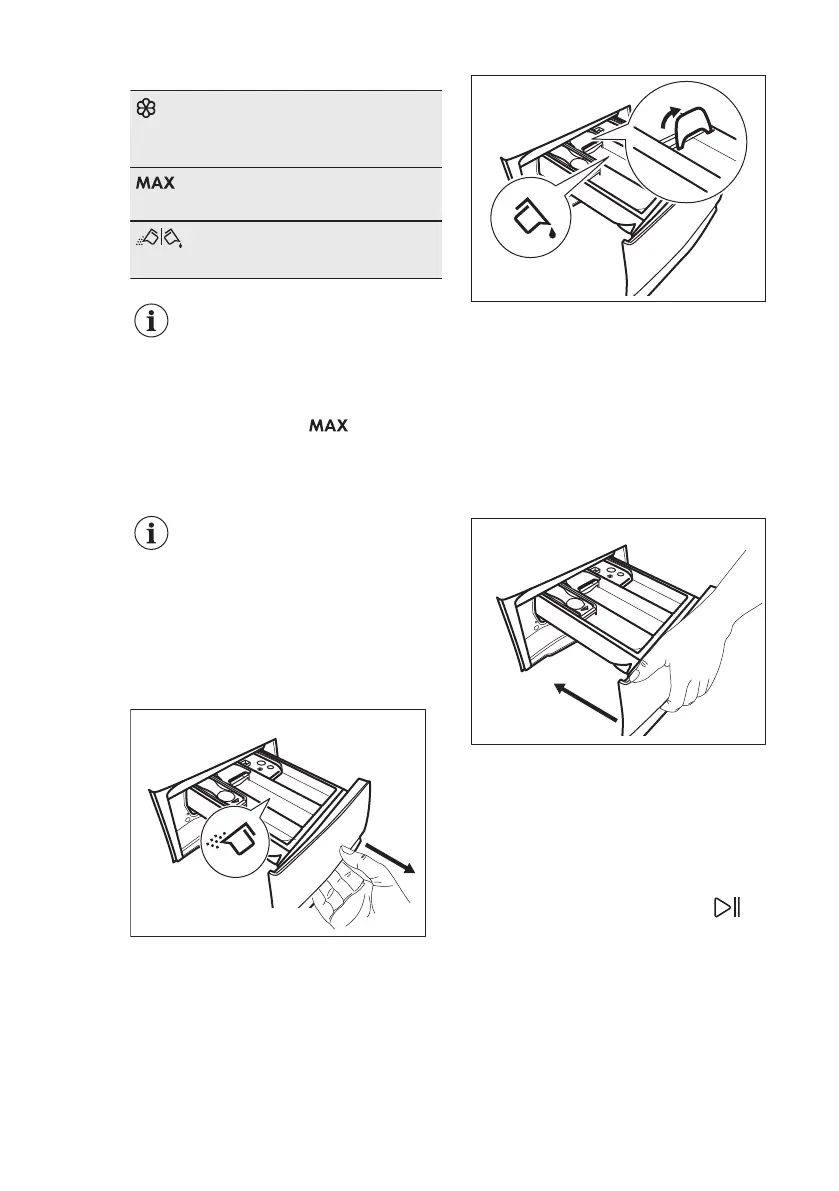 MAX

MAX