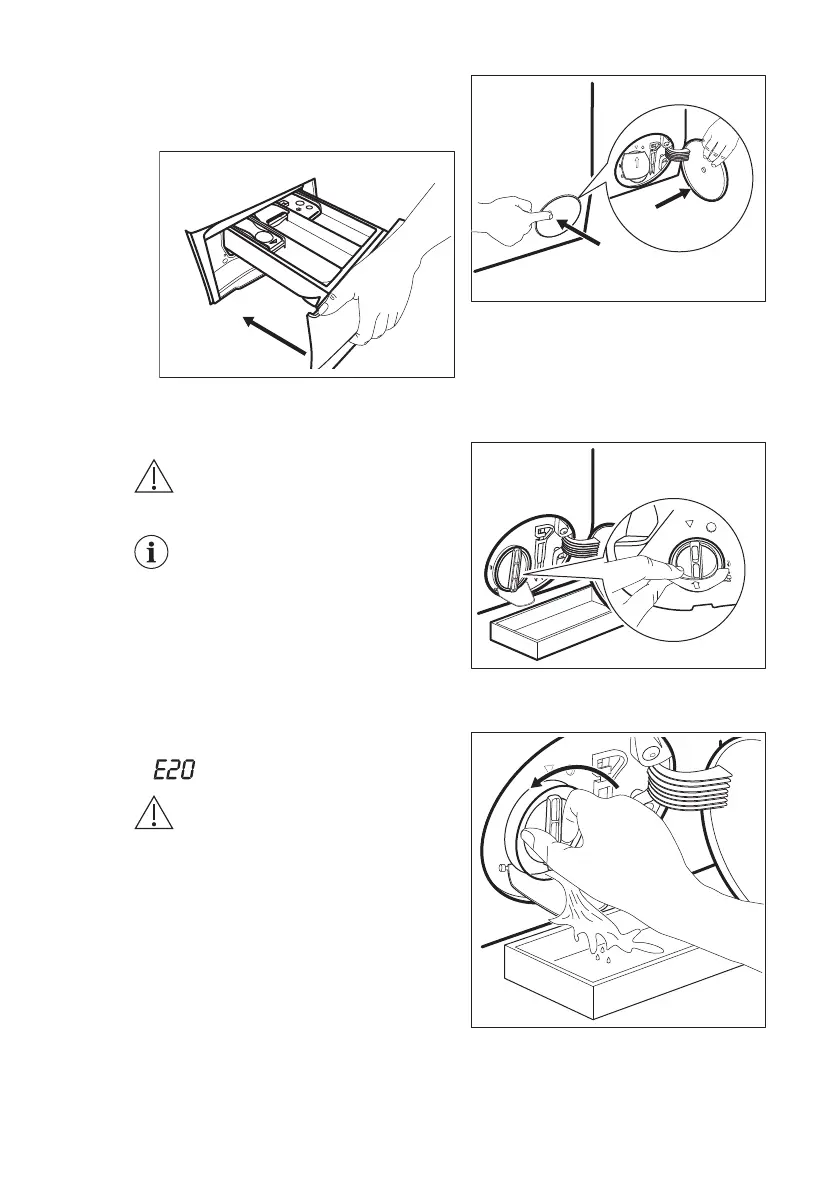 E20