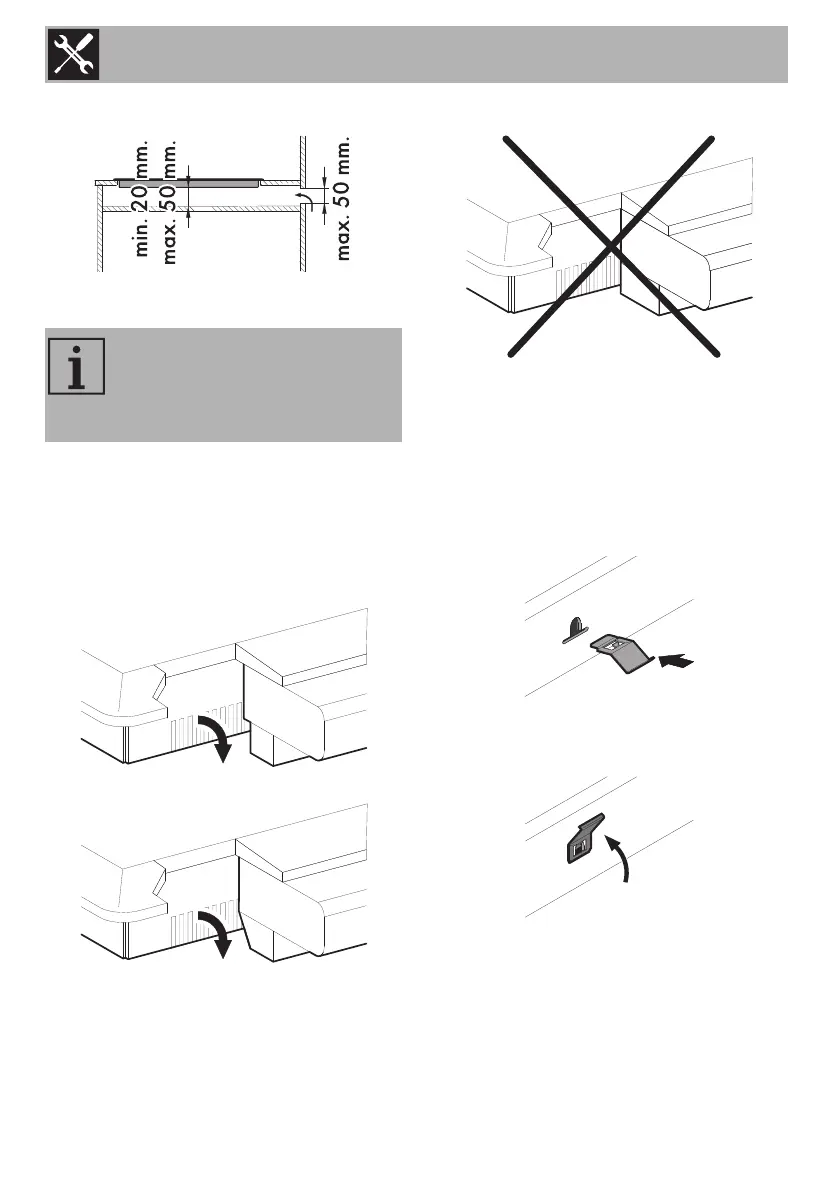 min. 20 mm.
max. 50 mm.
max. 50 mm.