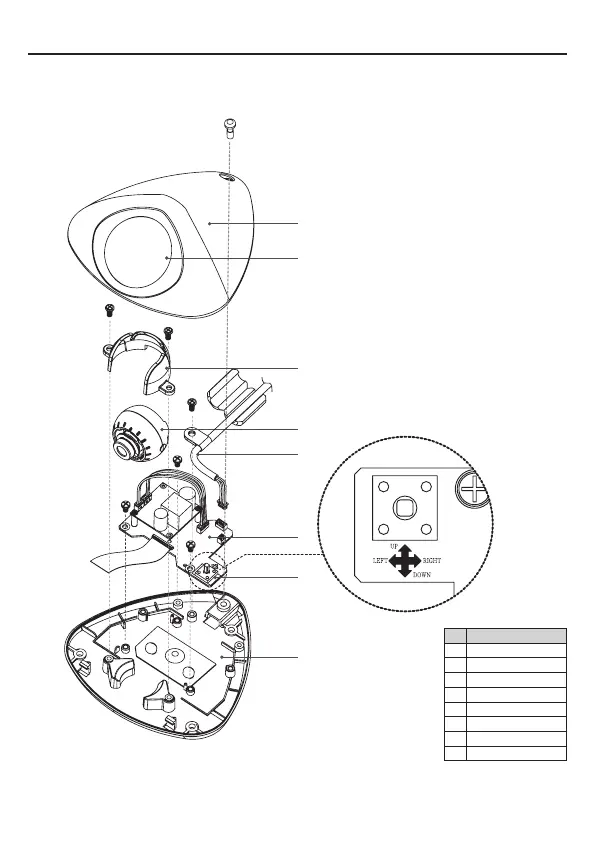 UP
LEFT
RIGHT
DOWN