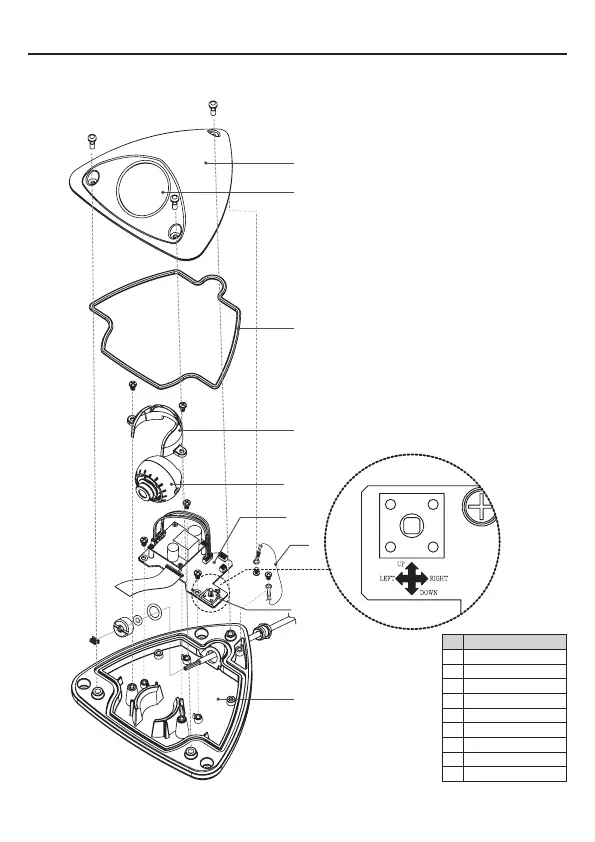 UP
LEFT
RIGHT
DOWN