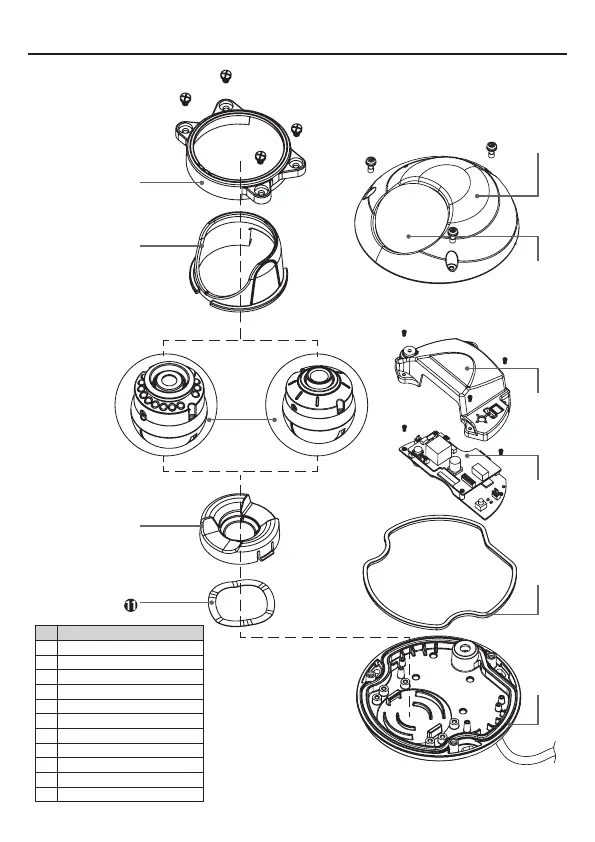 11