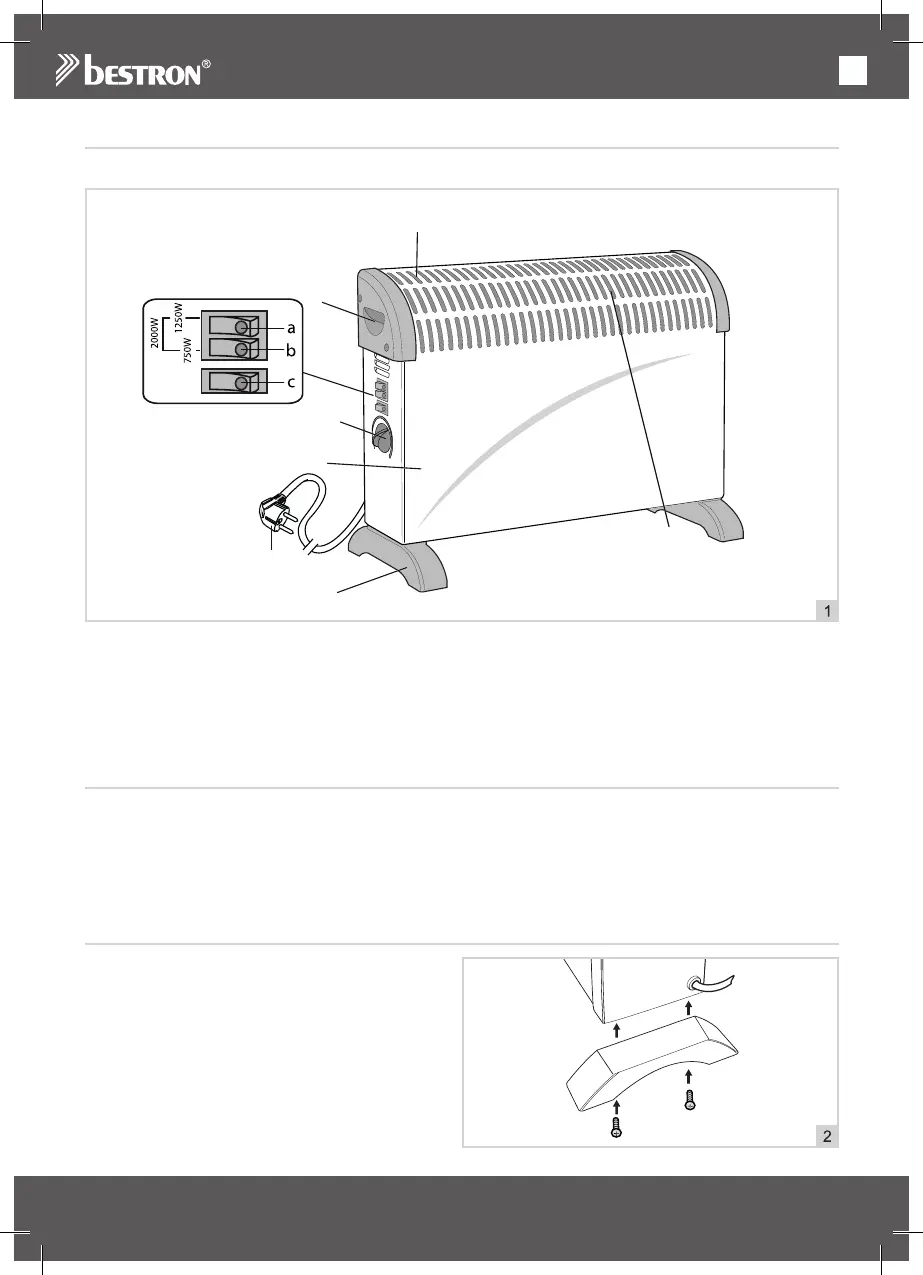 bestron®

2000W
1250W
750W
a
b
c

1

2