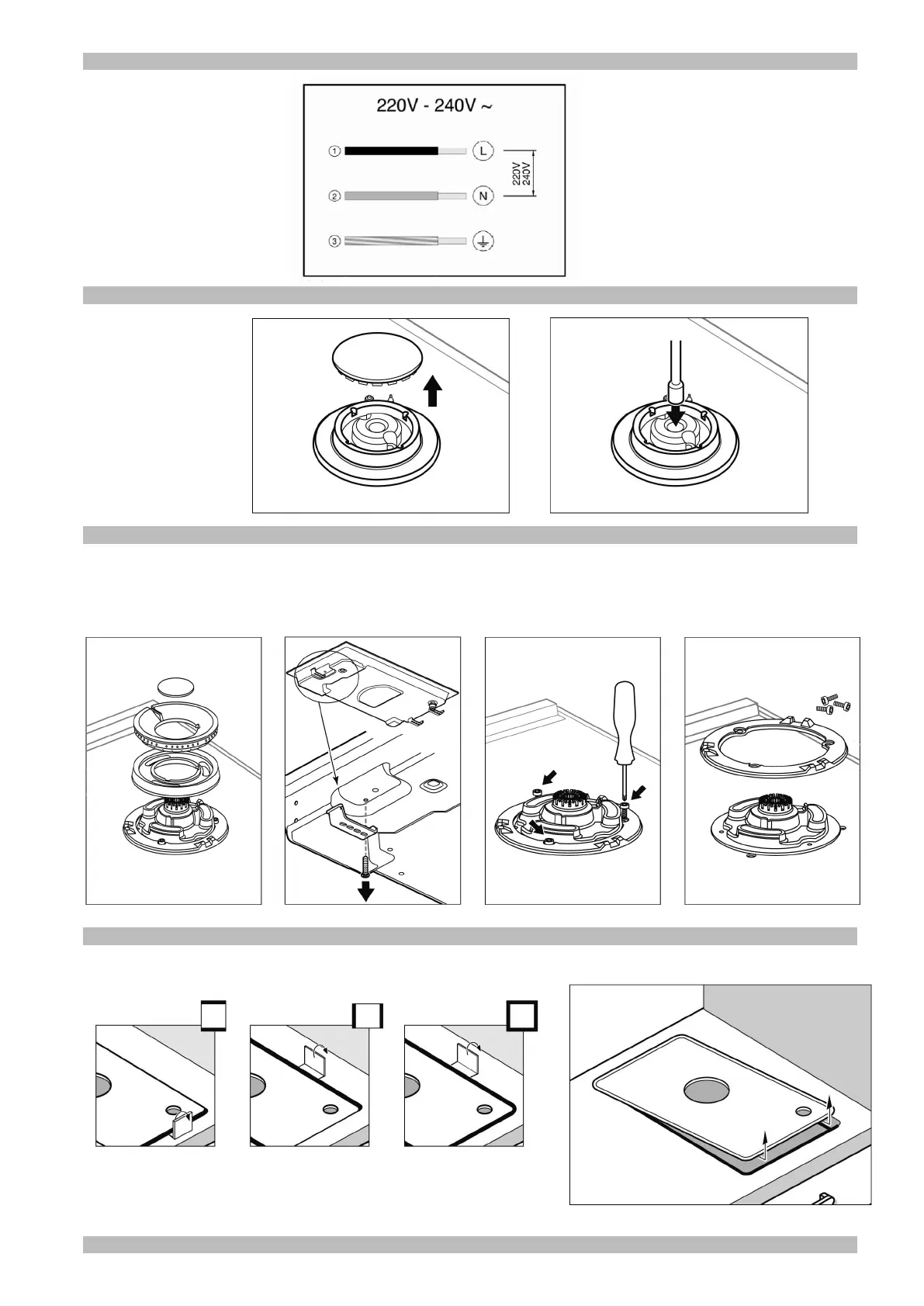 220V - 240V ~

①

L

②

N

③

220V
240V