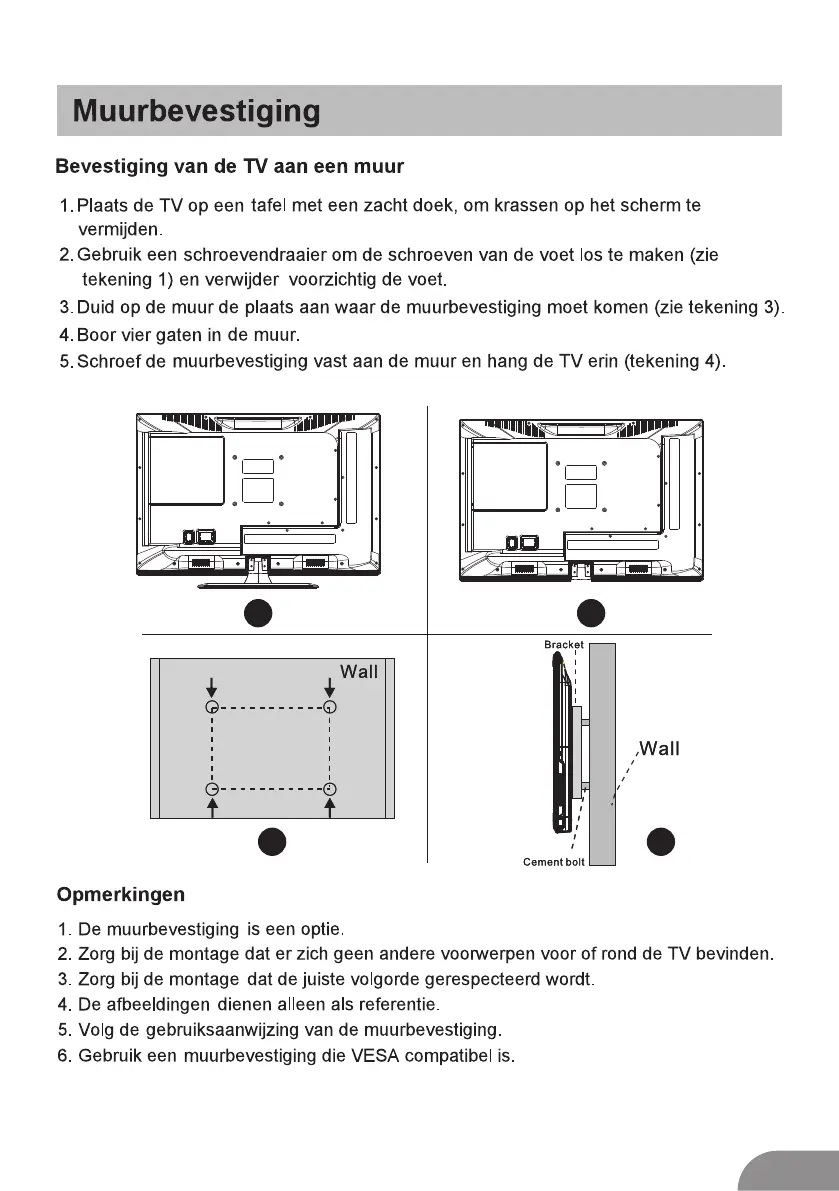 Muurbevestiging

Bevestiging van de TV aan een muur

1. Plaats de TV op een tafel met een zacht doek, om krassen op het scherm te vermijden.
2. Gebruik een schroevendraaier om de schroeven van de voet los te maken (zie tekening 1) en verwijder voorzichtig de voet.
3. Duid op de muur de plaats aan waar de muurbevestiging moet komen (zie tekening 3).
4. Boor vier gaten in de muur.
5. Schroef de muurbevestiging vast aan de muur en hang de TV erin (tekening 4).

Wall

Bracket

Wall

Cement bolt

Opmerkingen

1. De muurbevestiging is een optie.
2. Zorg bij de montage dat er zich geen andere voorwerpen voor of rond de TV bevinden.
3. Zorg bij de montage dat de juiste volgorde gerespecteerd wordt.
4. De afbeeldingen dienen alleen als referentie.
5. Volg de gebruiksaanwijzing van de muurbevestiging.
6. Gebruik een muurbevestiging die VESA compatibel is.