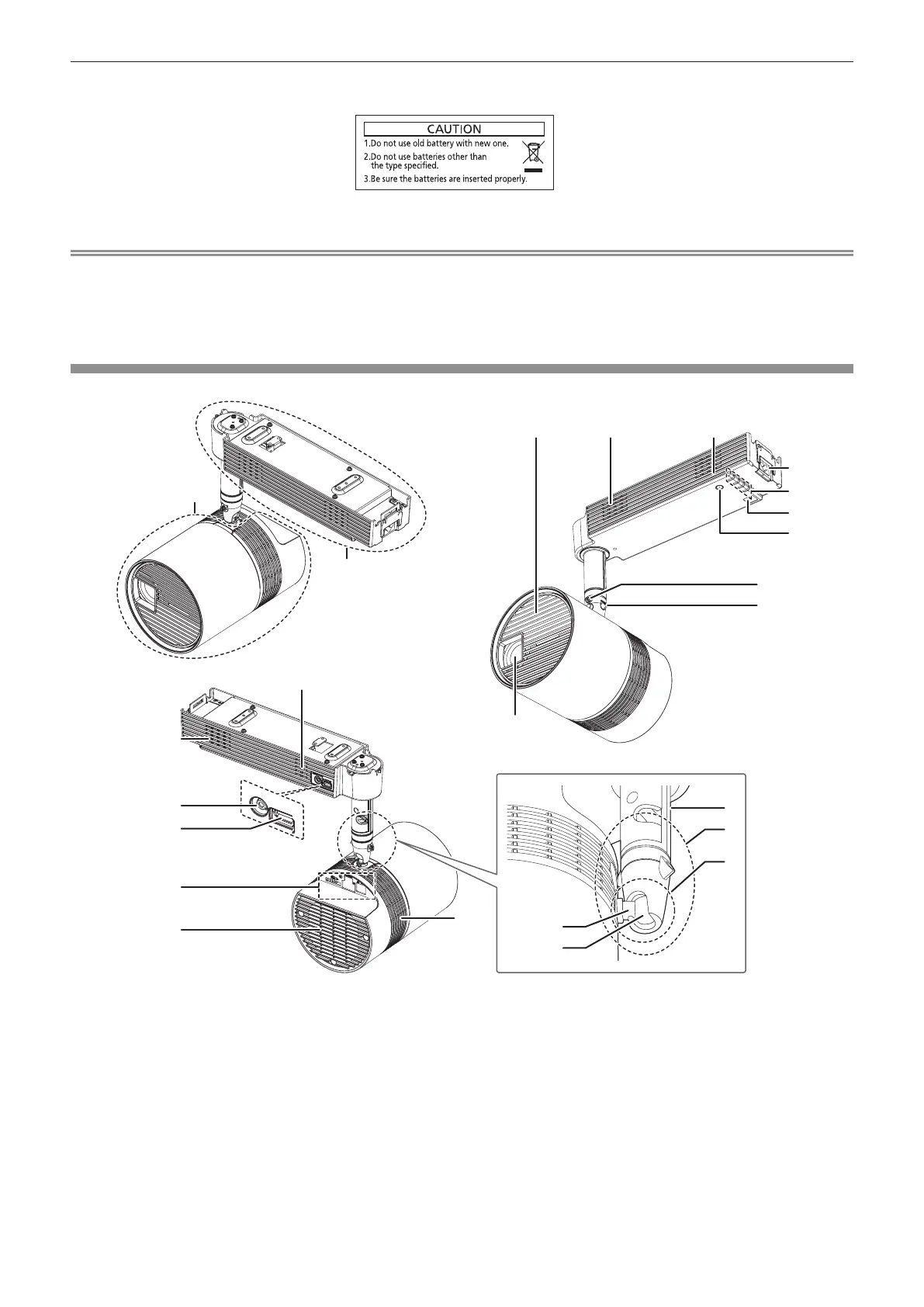 CAUTION

1.Do not use old battery with new one.

2.Do not use batteries other than the type specified.

3.Be sure the batteries are inserted properly.