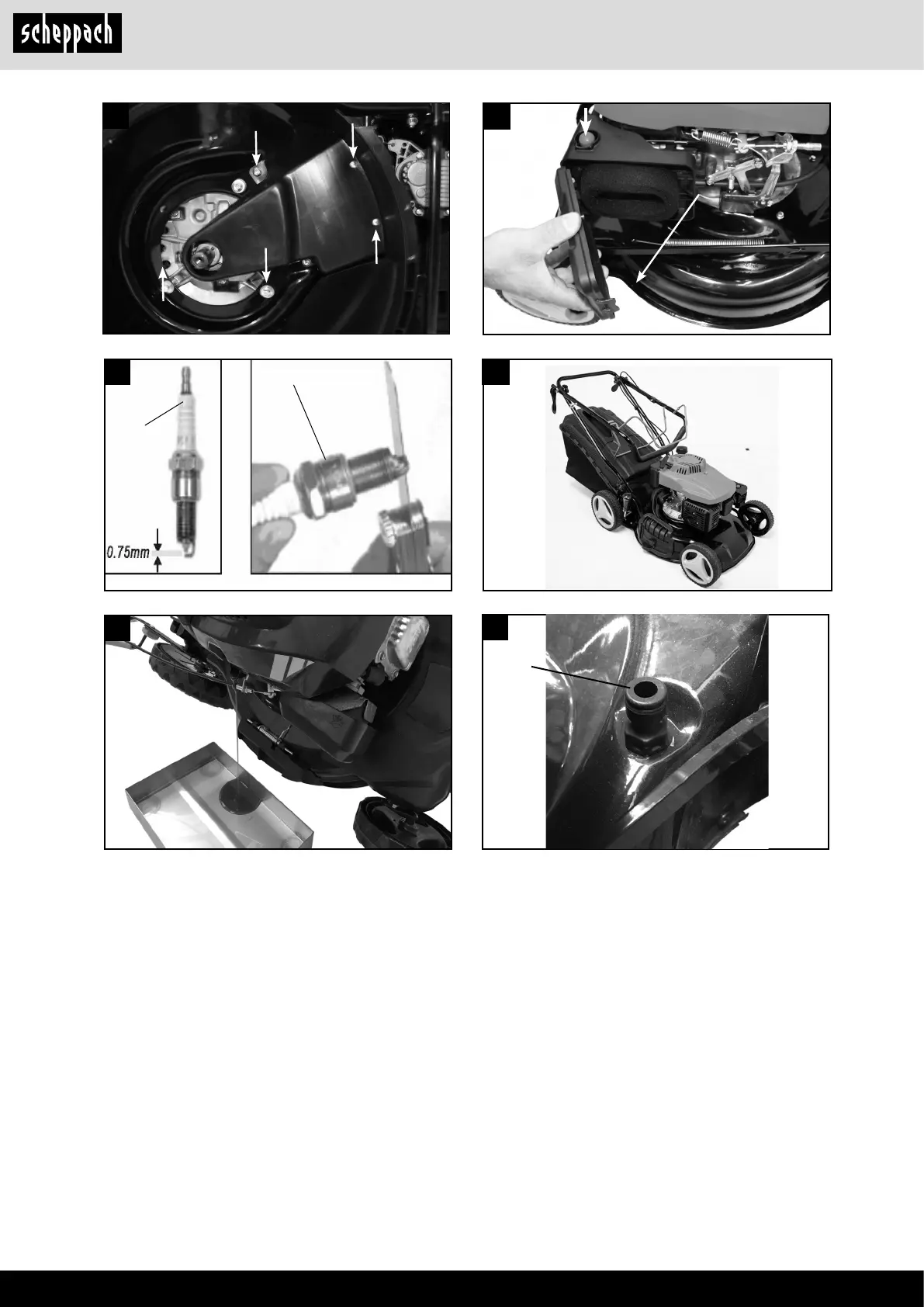 scheppach

0.75mm