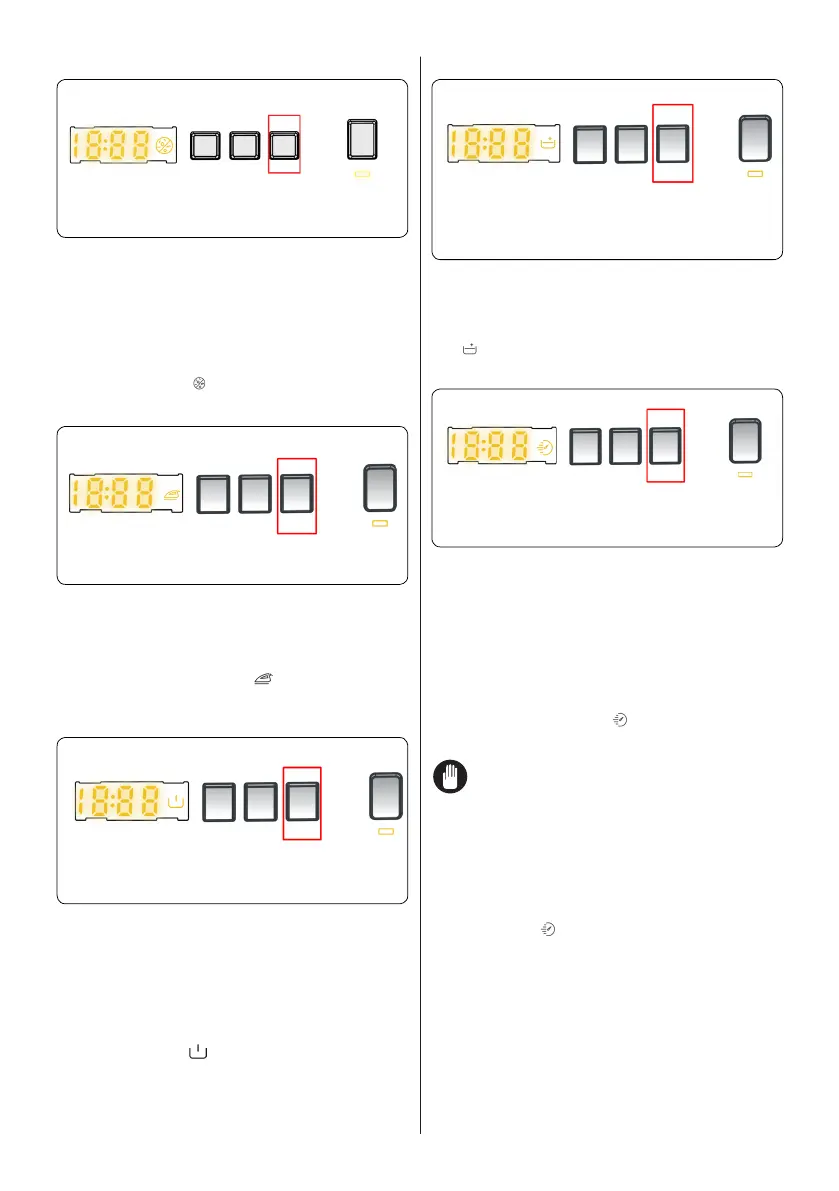 18:88

18:88

18:88

18:88

18:88