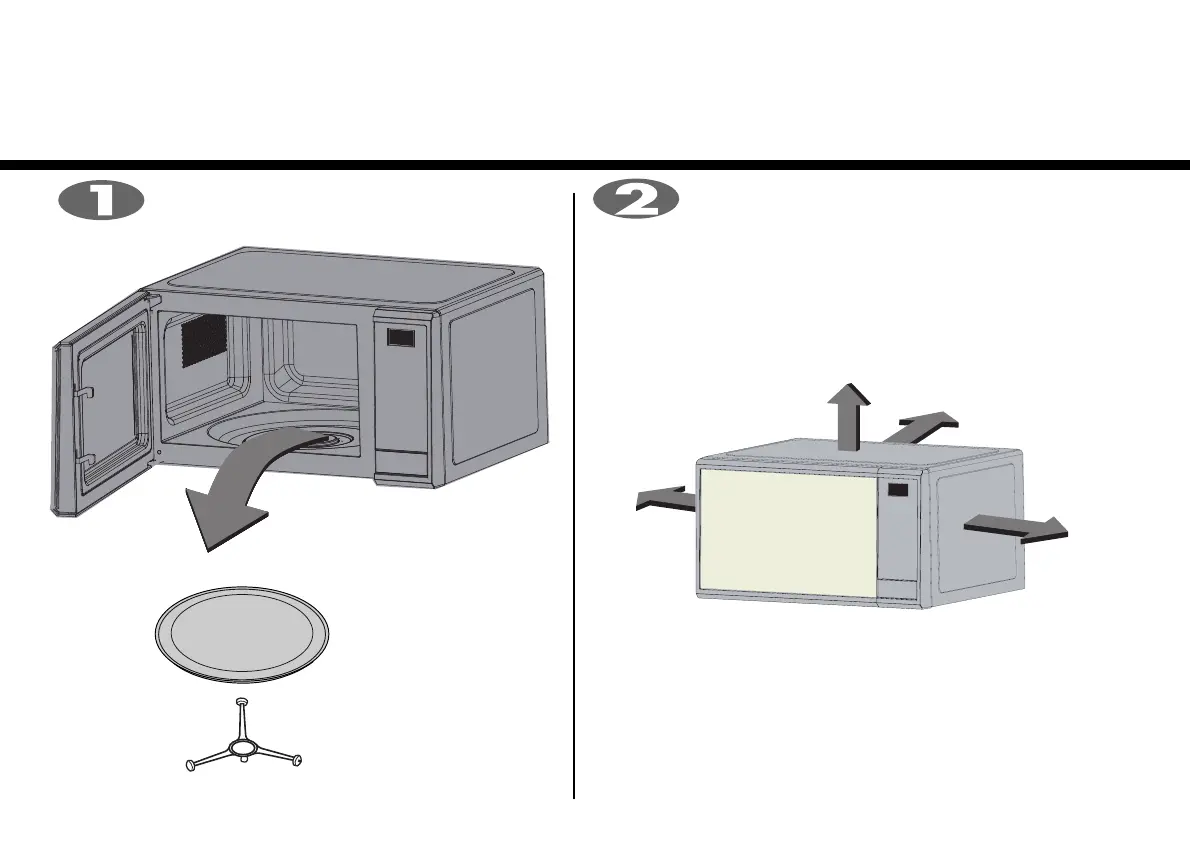 1

2