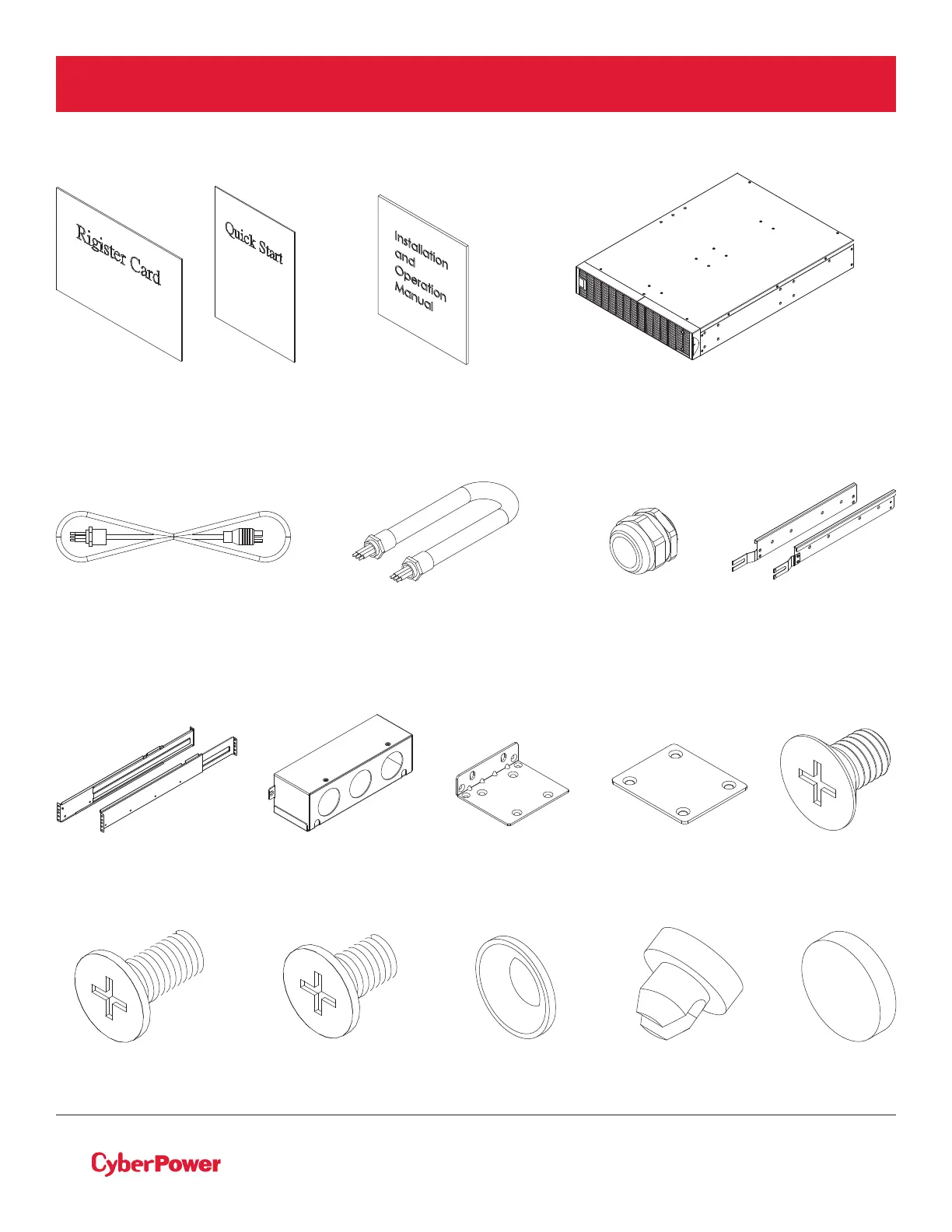 Rigister Card

Quick Start

Installation and Operation Manual

CyberPower