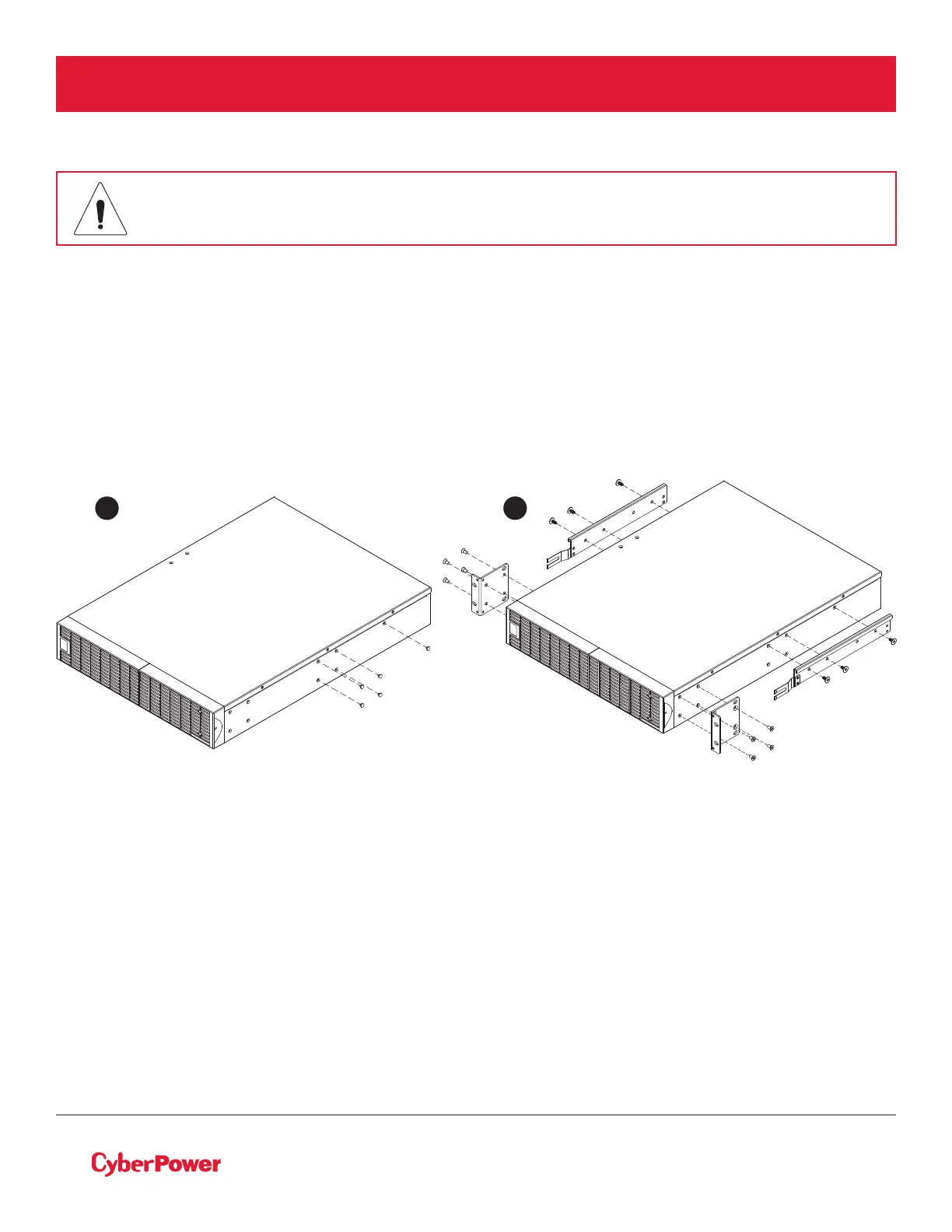 CyberPower