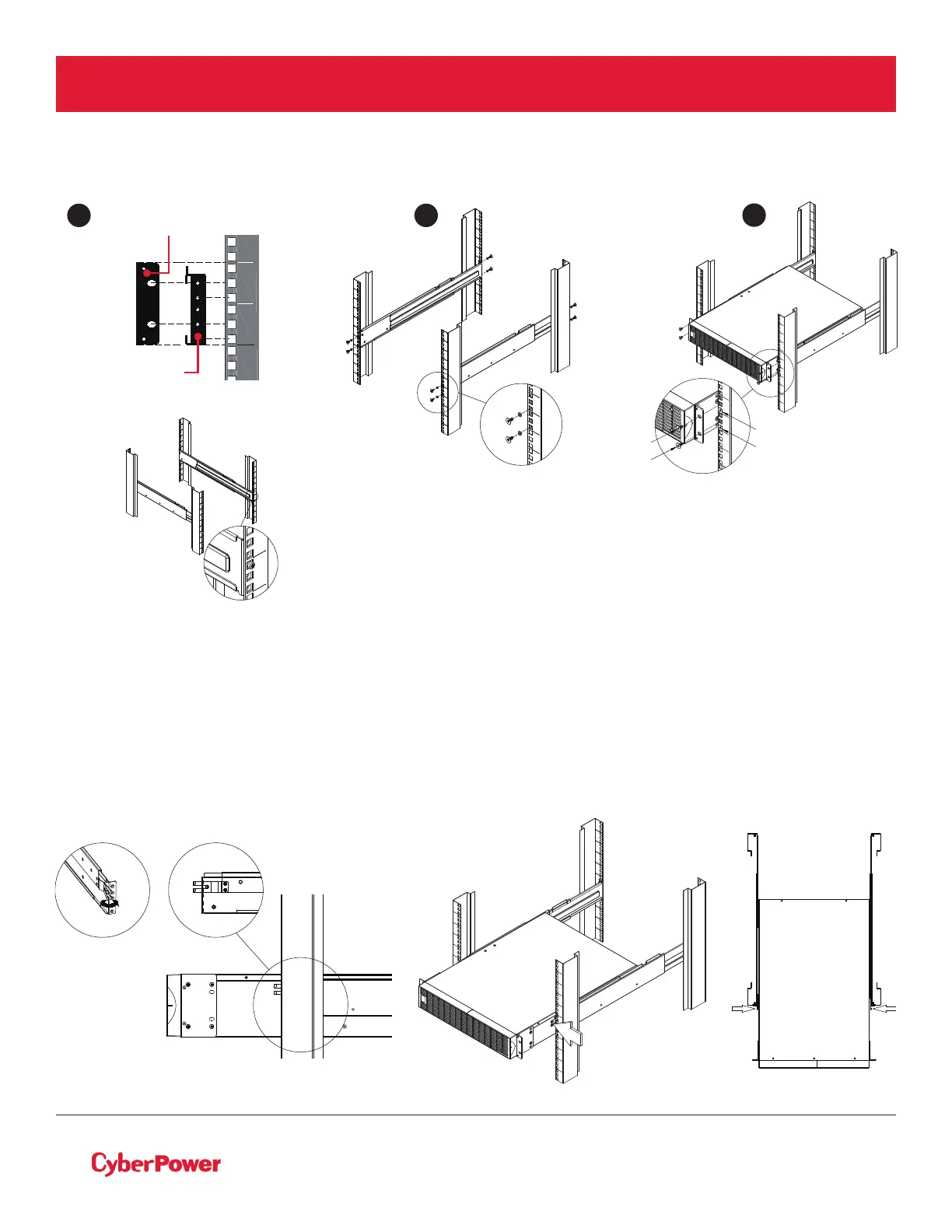 CyberPower