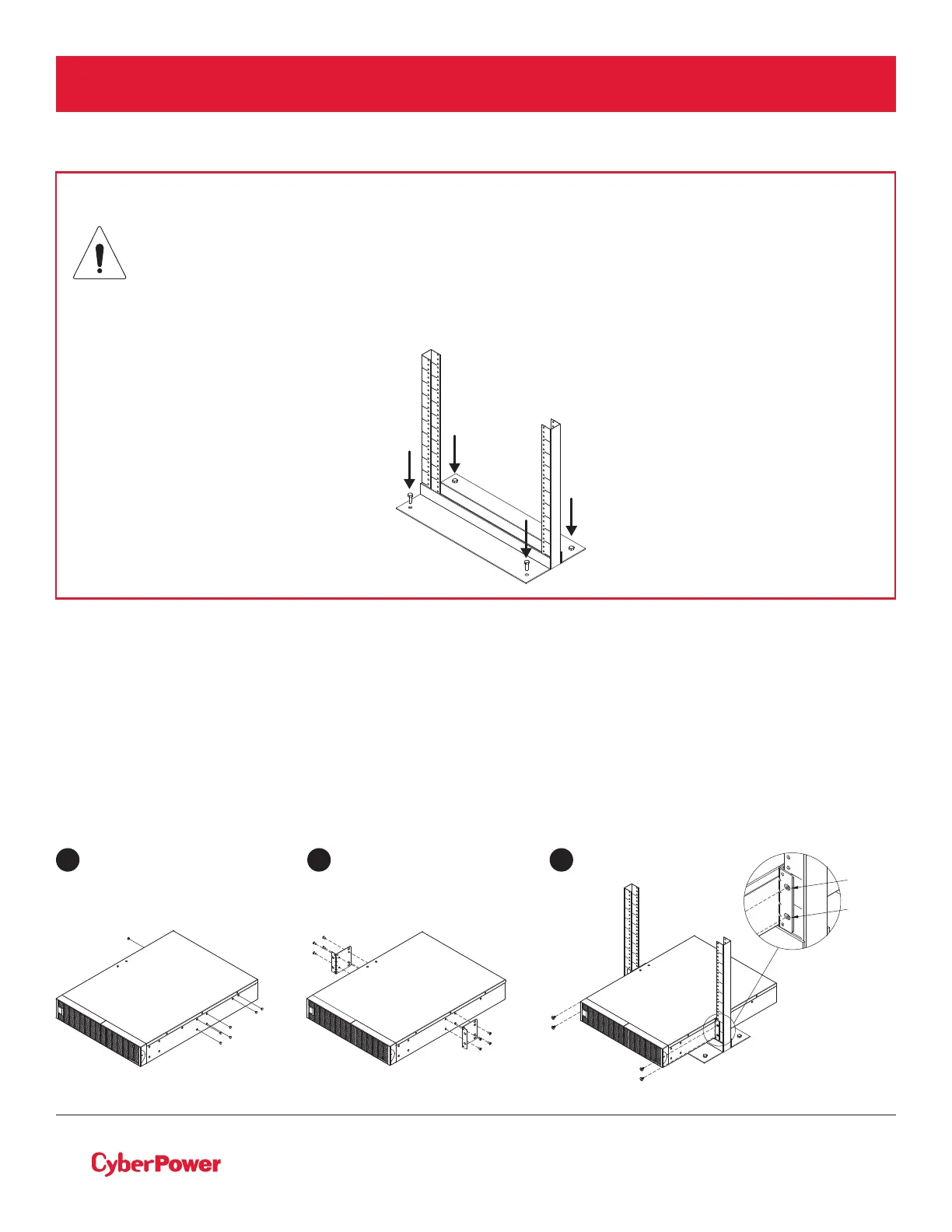 CyberPower