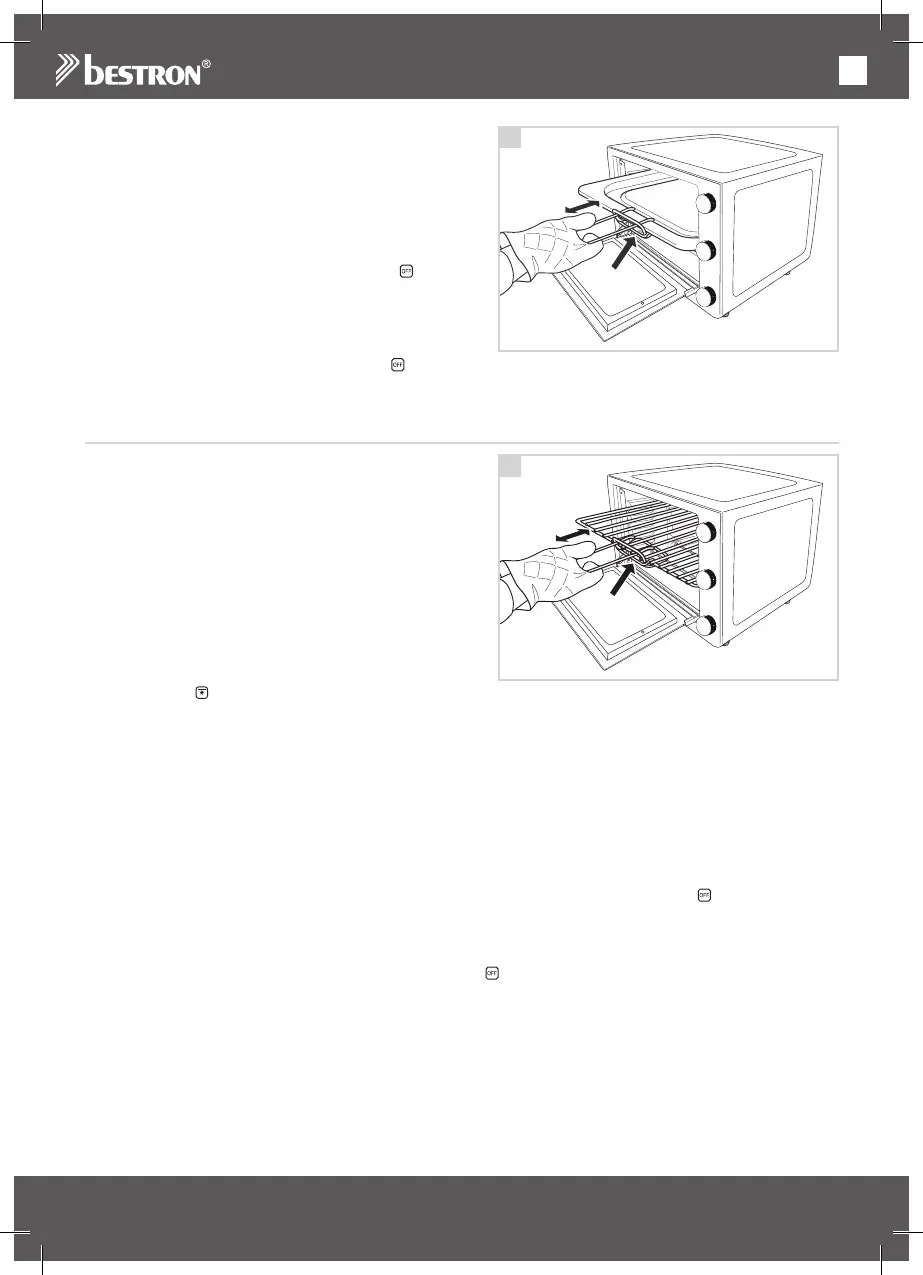 bestron®

OFF

OFF

OFF

OFF