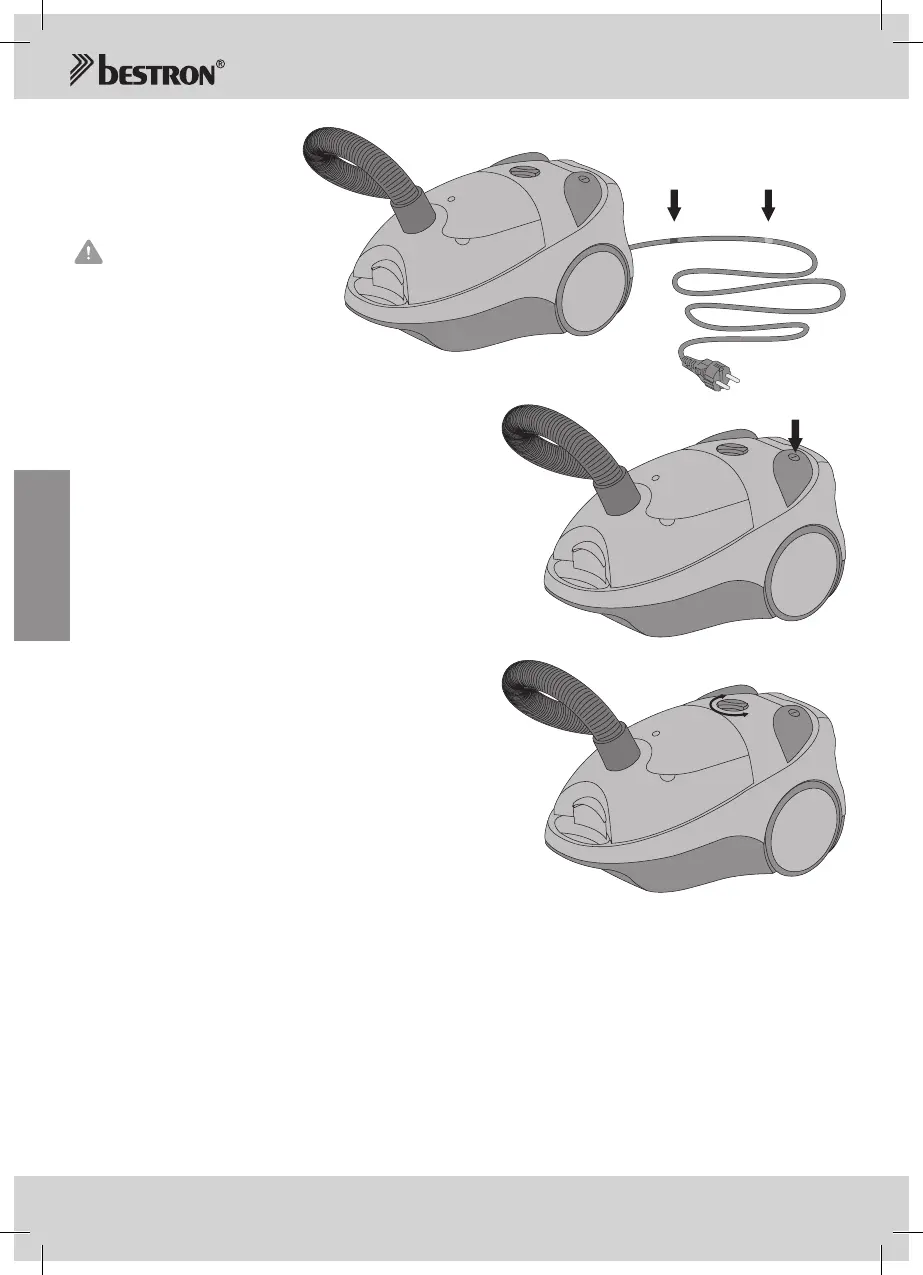 bestron®