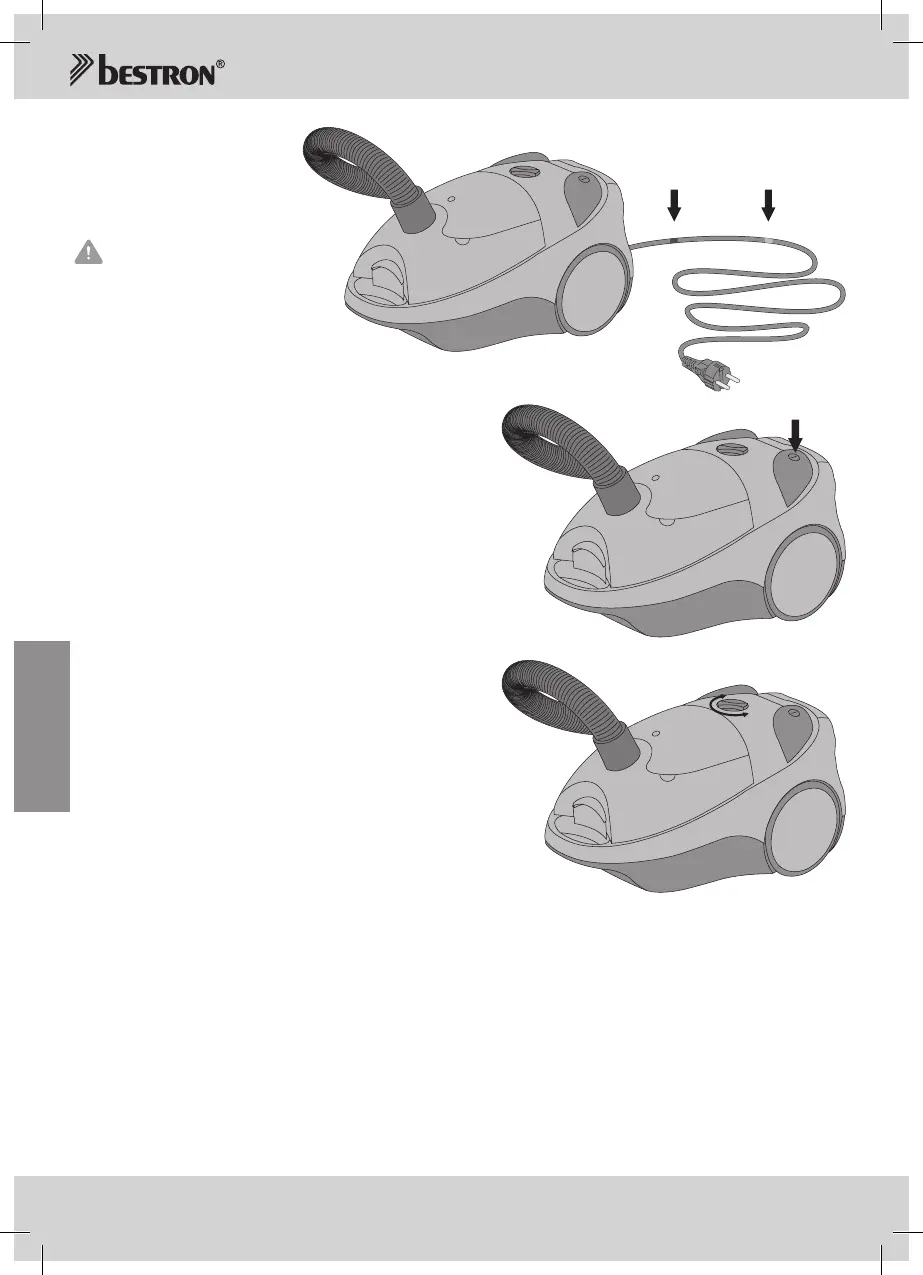 bestron®