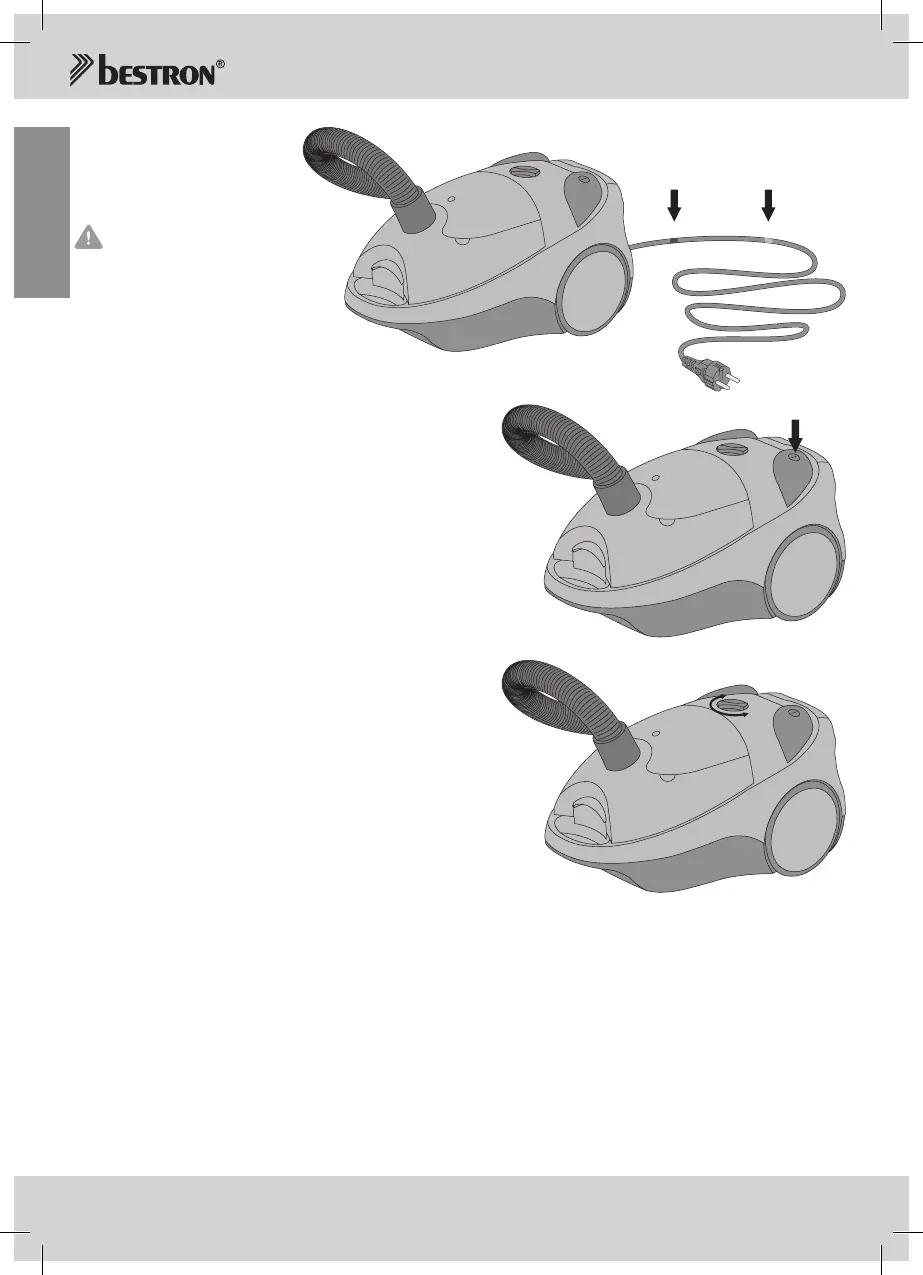 bestron®