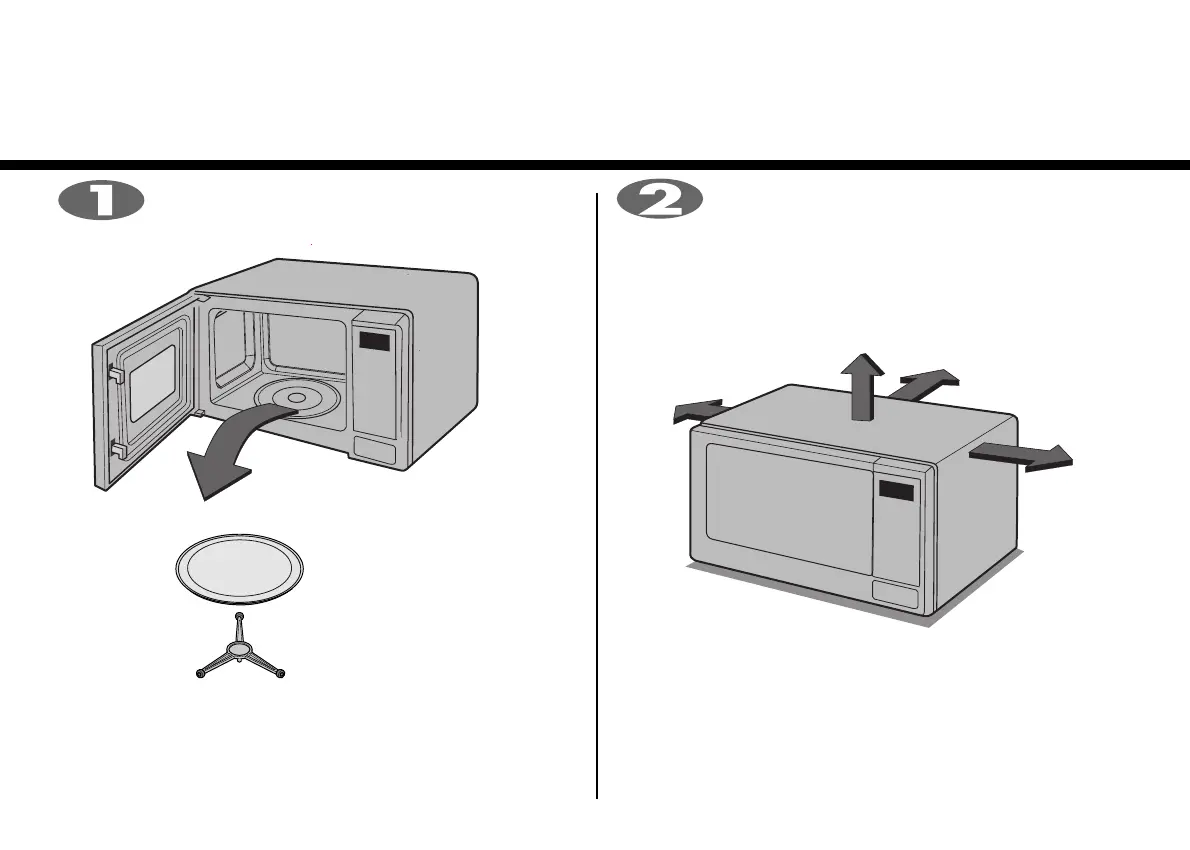 1

2