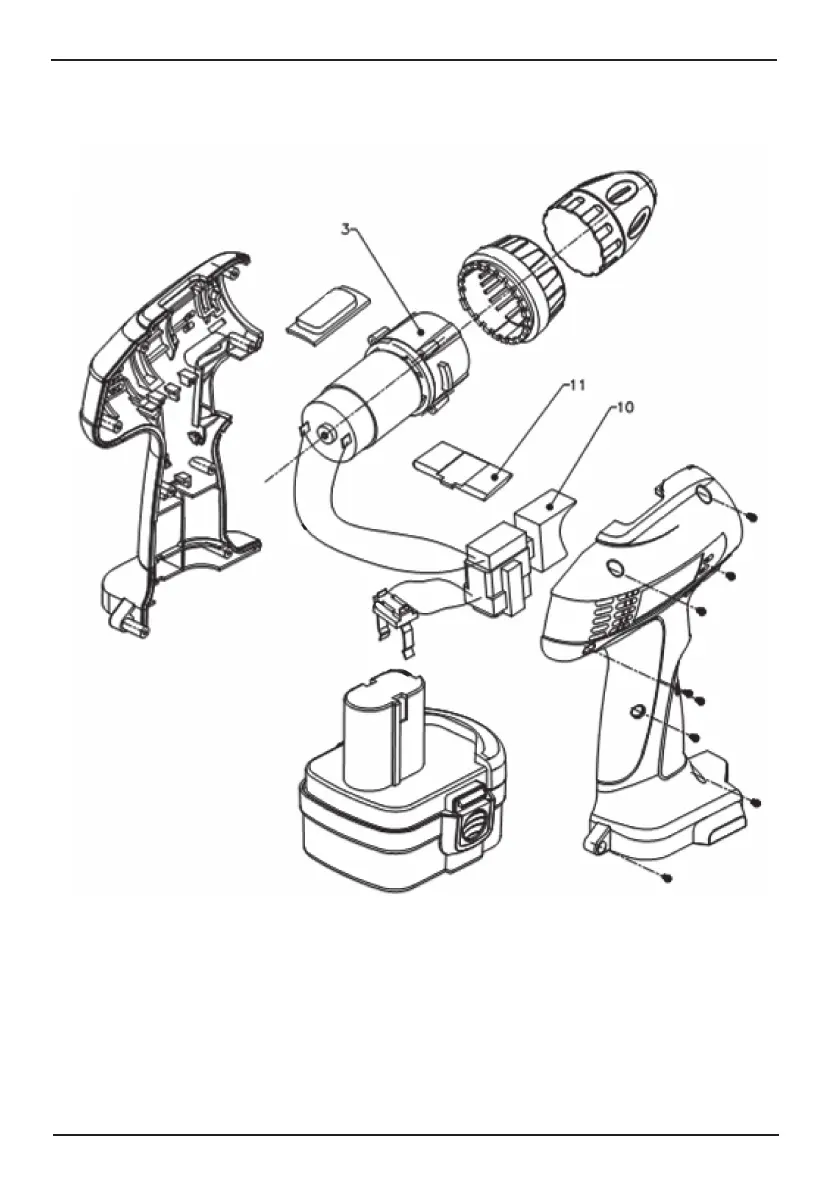 3

11

10