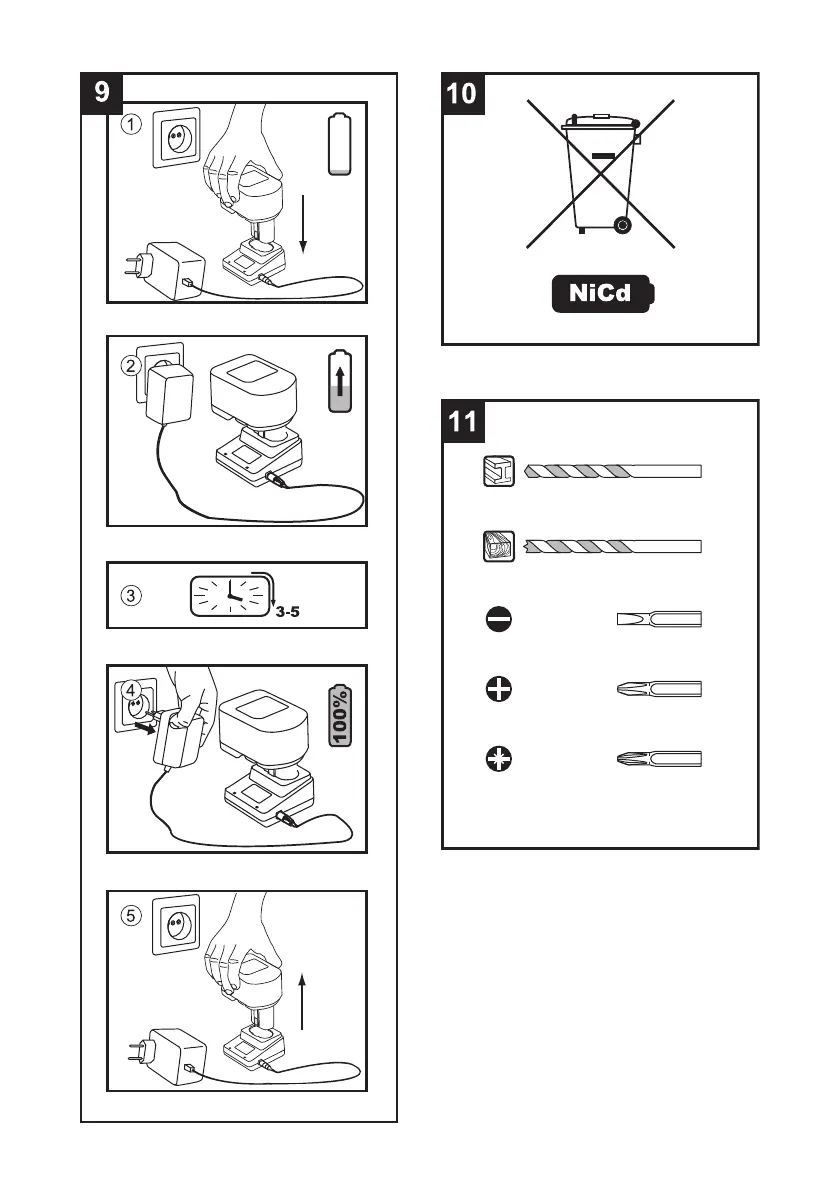 9

1

2

3

3-5

4

100%

5

10

NiCd

11